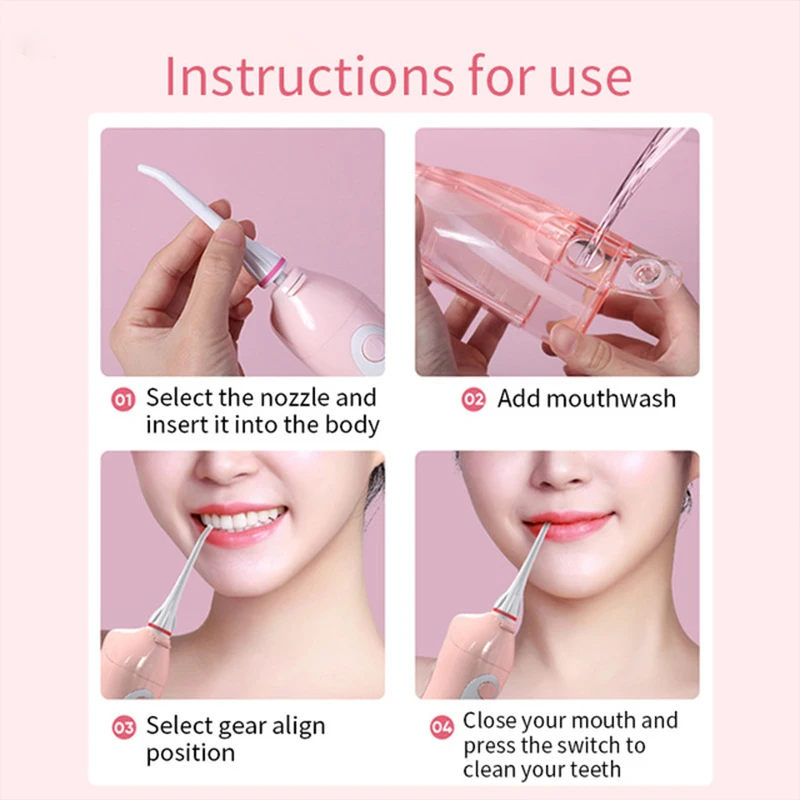 Instructions for use

01 Select the nozzle and insert it into the body

02 Add mouthwash

03 Select gear align position

04 Close your mouth and press the switch to clean your teeth