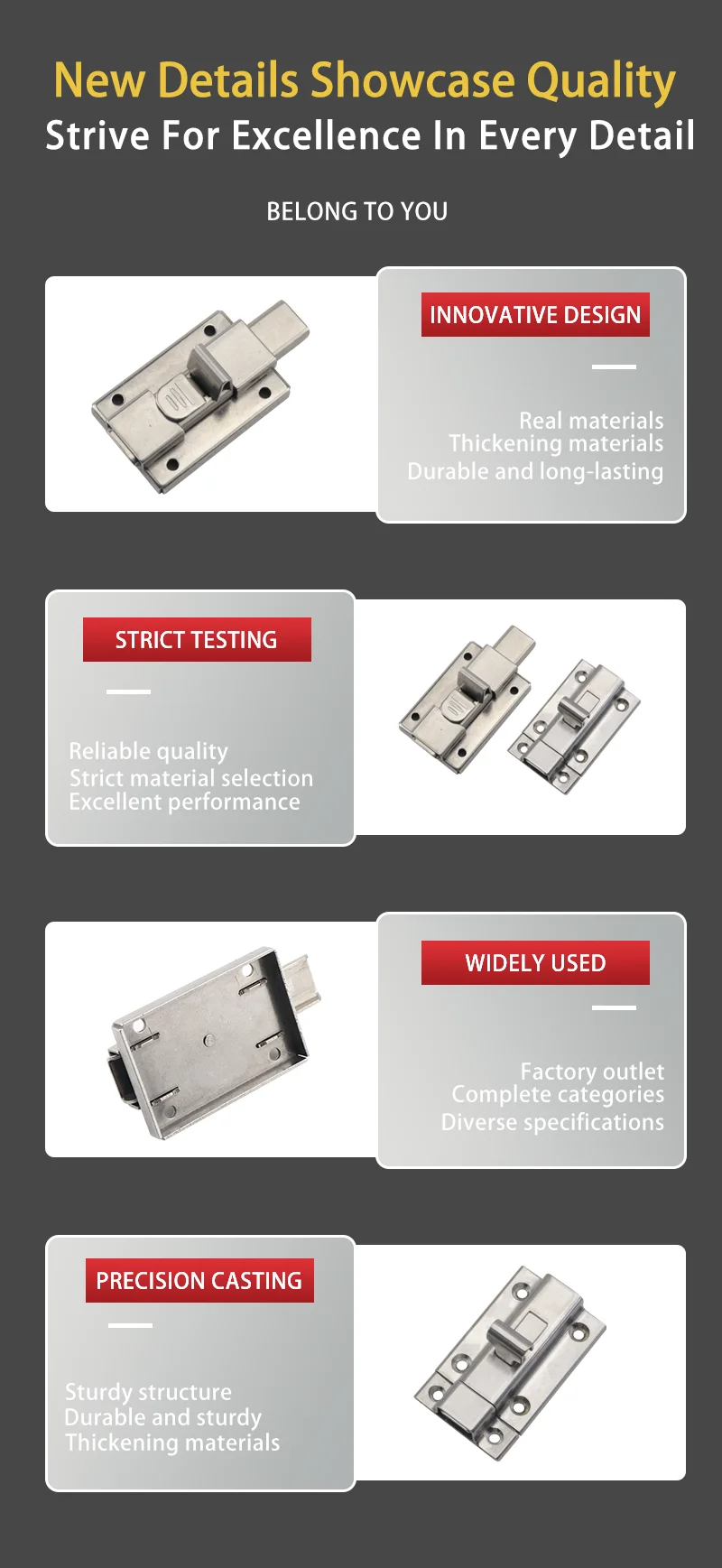 New Details Showcase Quality
Strive For Excellence In Every Detail

BELONG TO YOU

INNOVATIVE DESIGN

Real materials
Thickening materials
Durable and long-lasting

STRICT TESTING

Reliable quality
Strict material selection
Excellent performance

WIDELY USED

Factory outlet
Complete categories
Diverse specifications

PRECISION CASTING

Sturdy structure
Durable and sturdy
Thickening materials