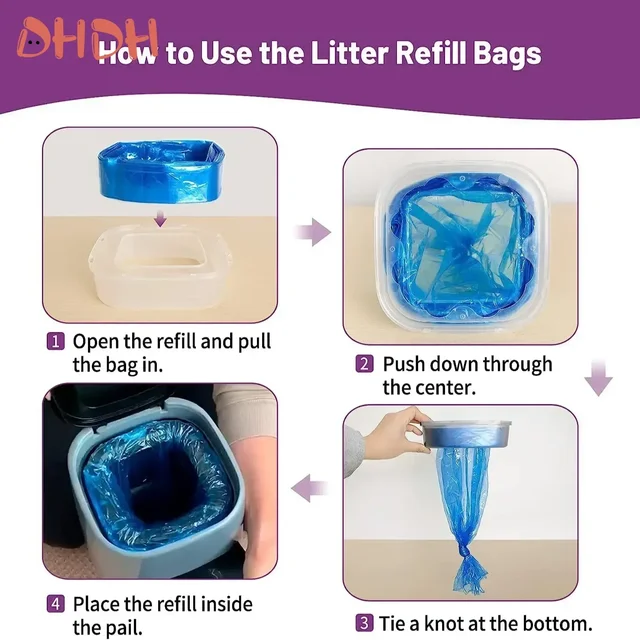 DHDH
How to Use the Litter Refill Bags

1 Open the refill and pull the bag in.

2 Push down through the center.

3 Tie a knot at the bottom.

4 Place the refill inside the pail.