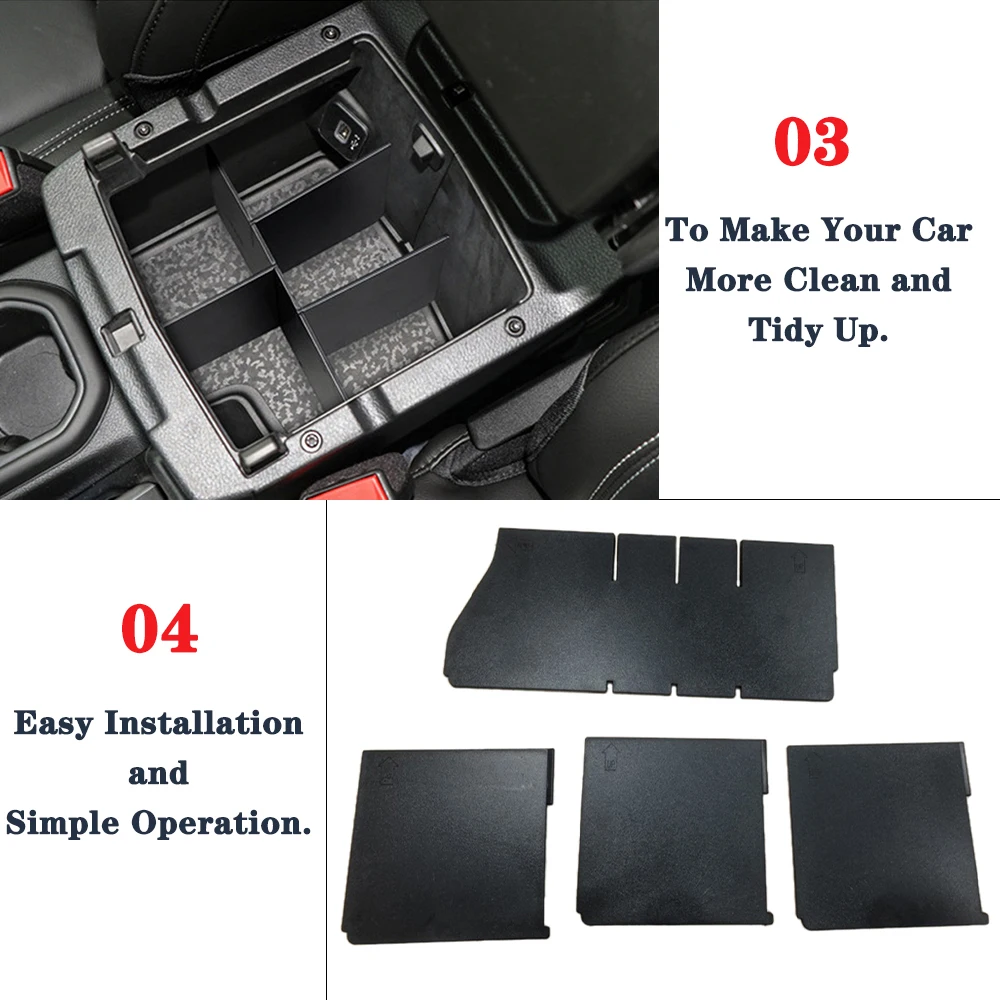 03

To Make Your Car More Clean and Tidy Up.

04

Easy Installation and Simple Operation.