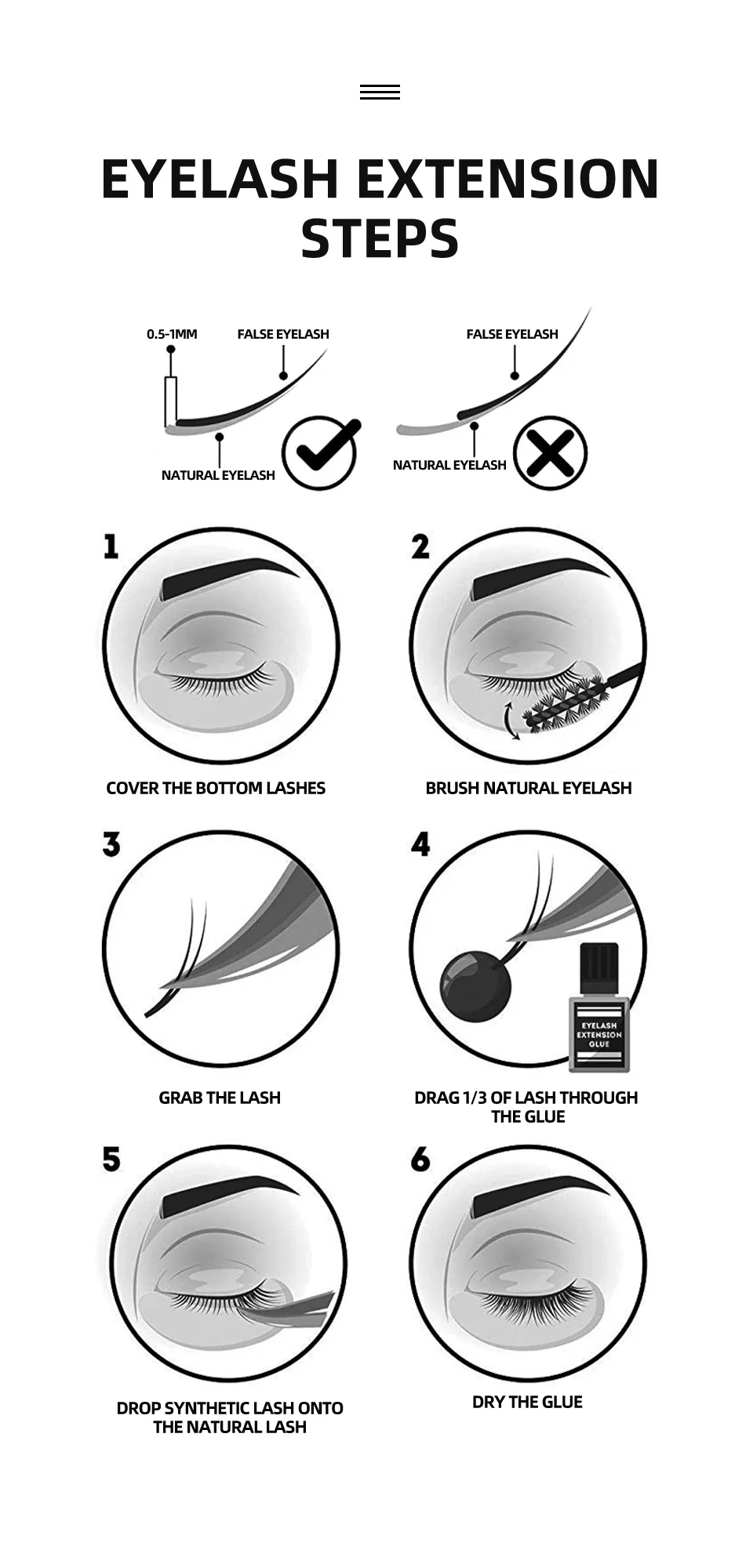 EYELASH EXTENSION STEPS

0.5-1MM
FALSE EYELASH
NATURAL EYELASH

FALSE EYELASH
NATURAL EYELASH

1
COVER THE BOTTOM LASHES

2
BRUSH NATURAL EYELASH

3
GRAB THE LASH

4
EYELASH EXTENSION GLUE
DRAG 1/3 OF LASH THROUGH THE GLUE

5
DROP SYNTHETIC LASH ONTO THE NATURAL LASH

6
DRY THE GLUE