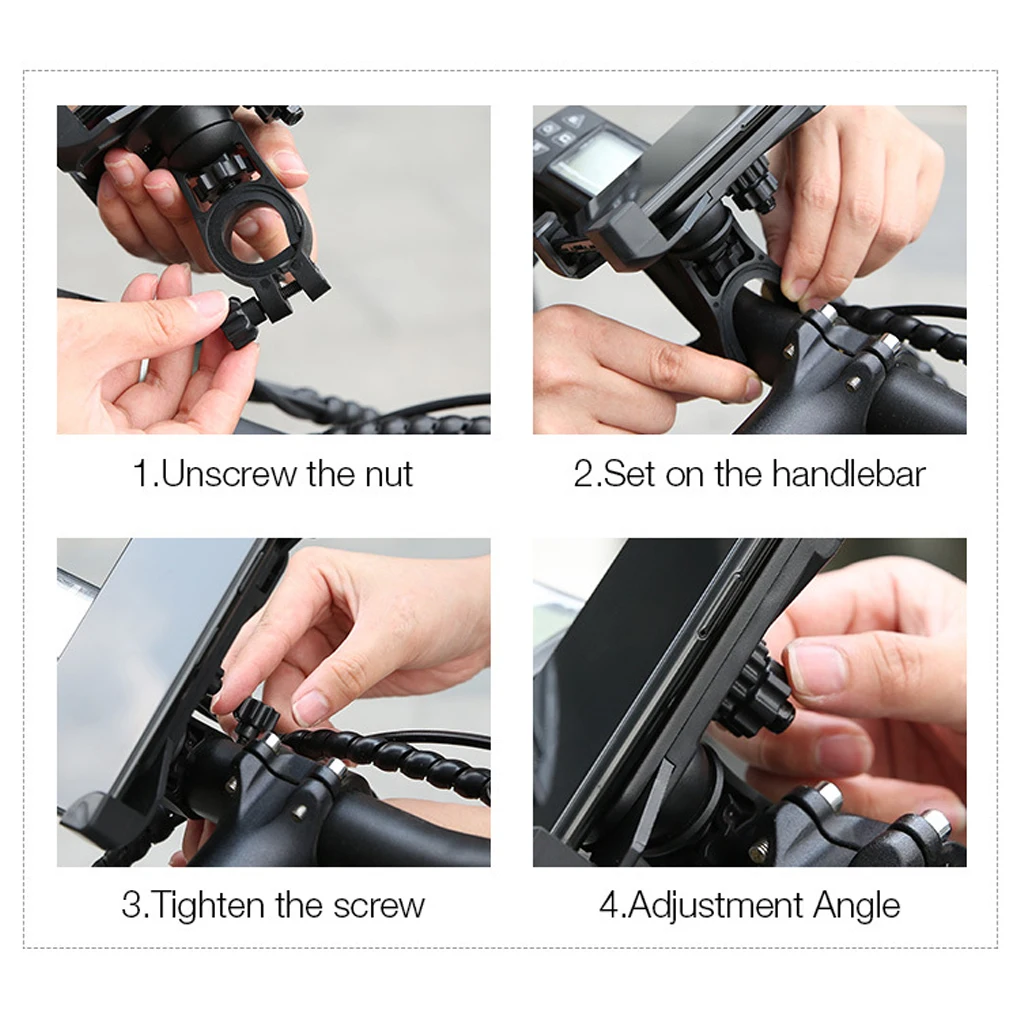 1.Unscrew the nut

2.Set on the handlebar

3.Tighten the screw

4.Adjustment Angle