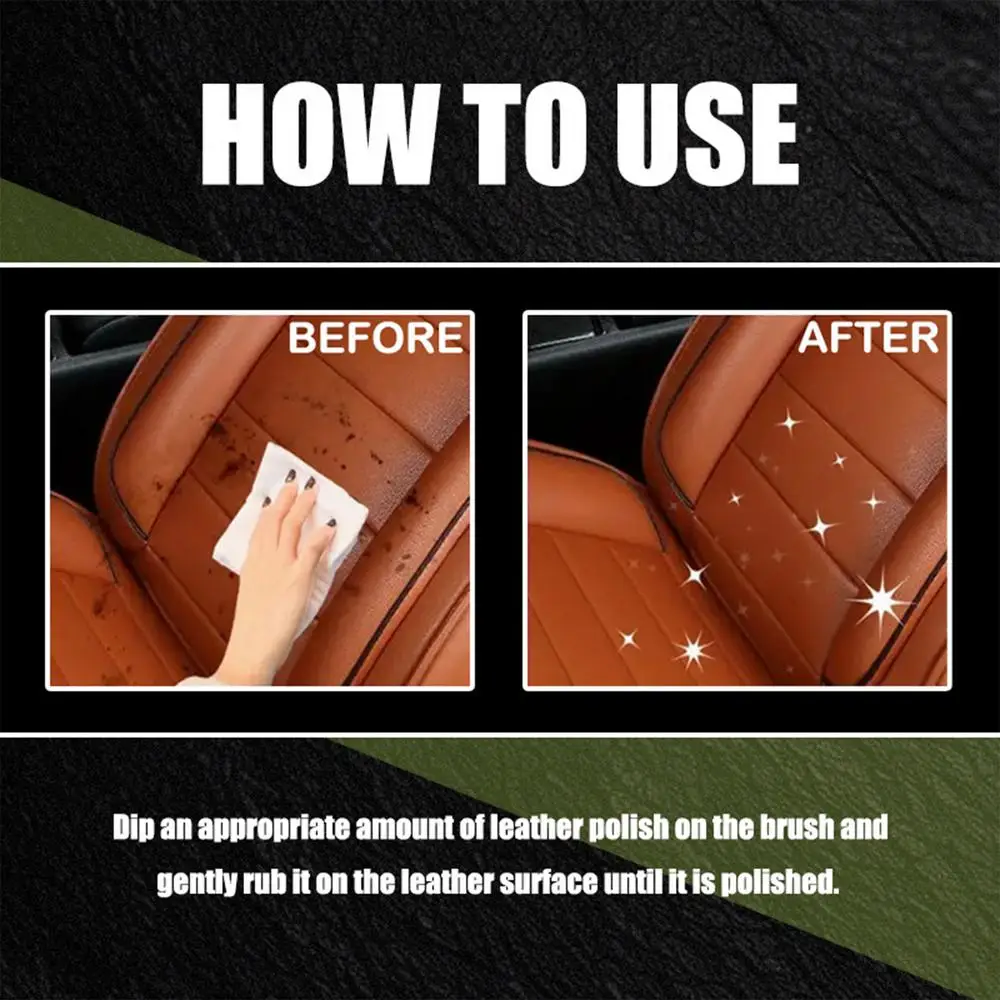 HOW TO USE

BEFORE

AFTER

Dip an appropriate amount of leather polish on the brush and gently rub it on the leather surface until it is polished.