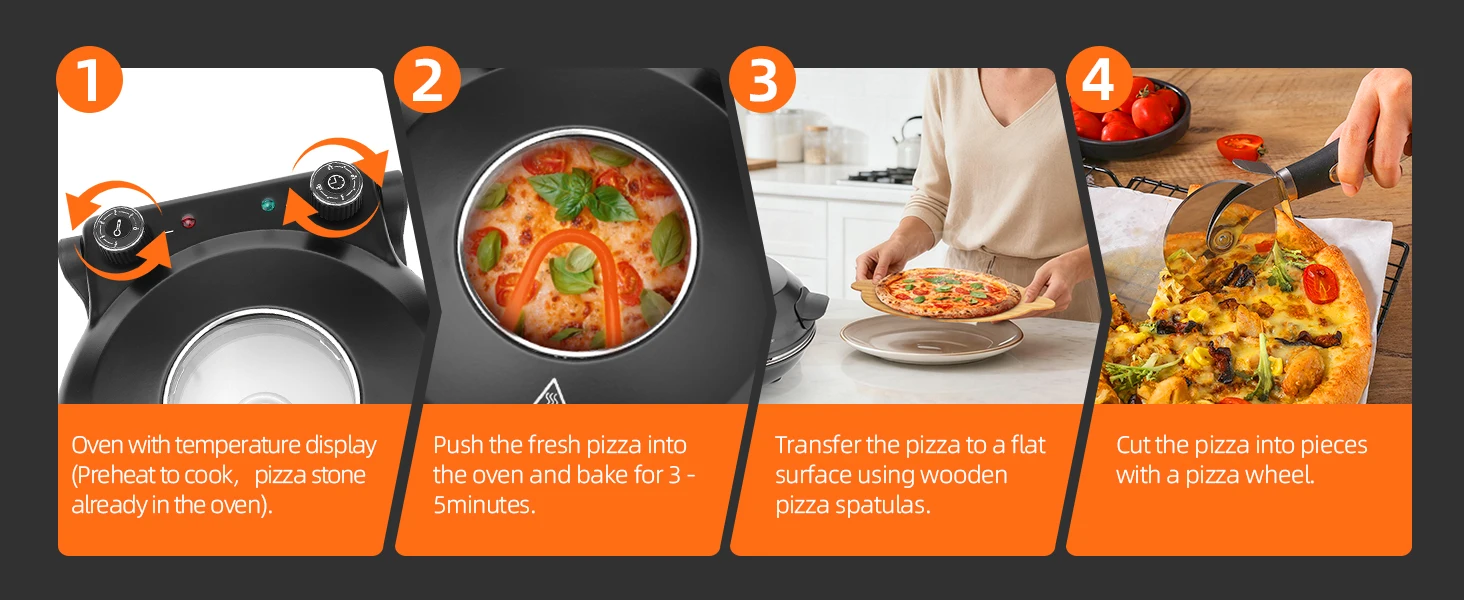 1

Oven with temperature display (Preheat to cook， pizza stone already in the oven).

2

Push the fresh pizza into the oven and bake for 3 - 5minutes.

3

Transfer the pizza to a flat surface using wooden pizza spatulas.

4

Cut the pizza into pieces with a pizza wheel.