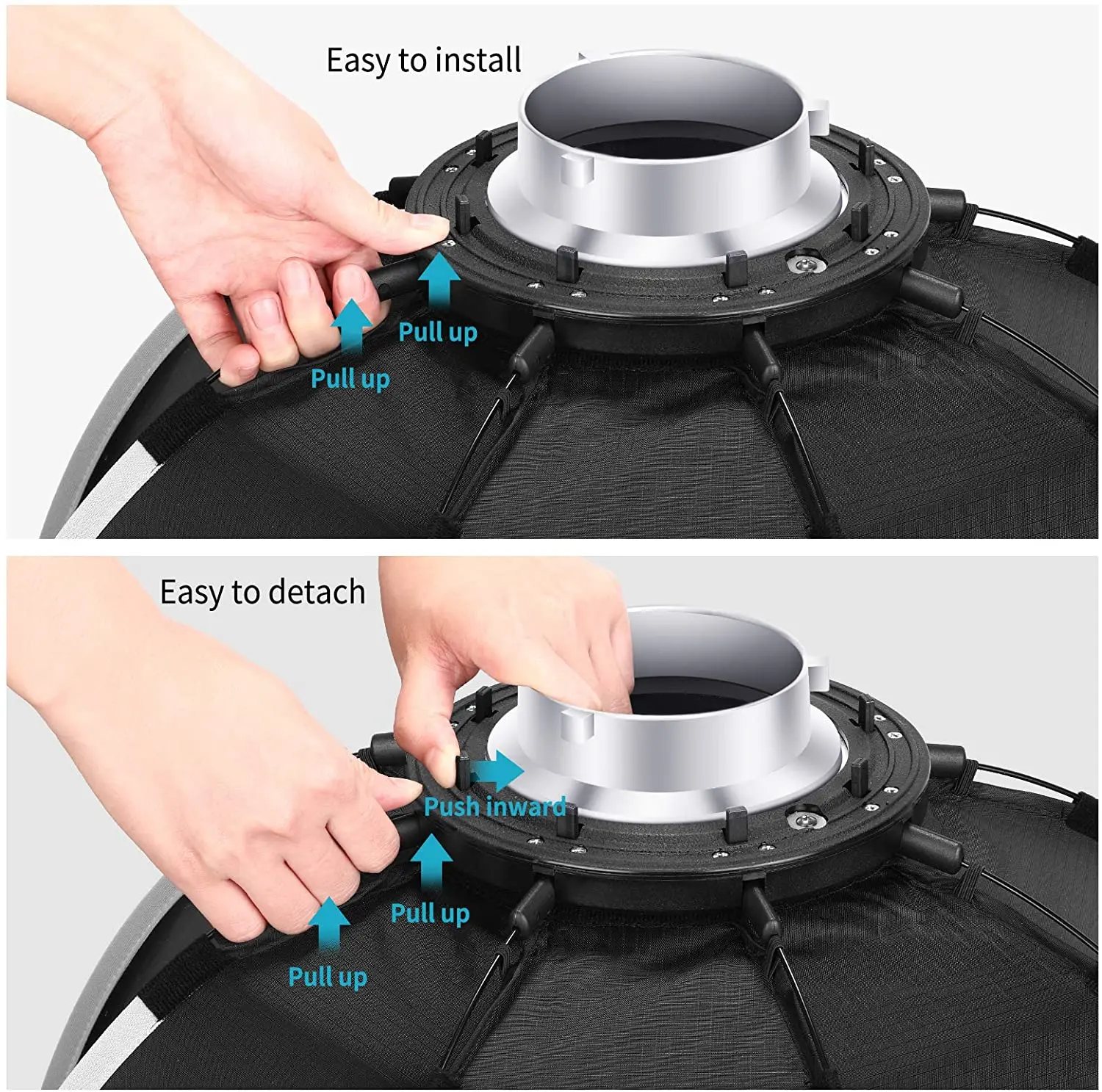 Easy to install

Pull up

Pull up

Easy to detach

Push inward

Pull up

Pull up