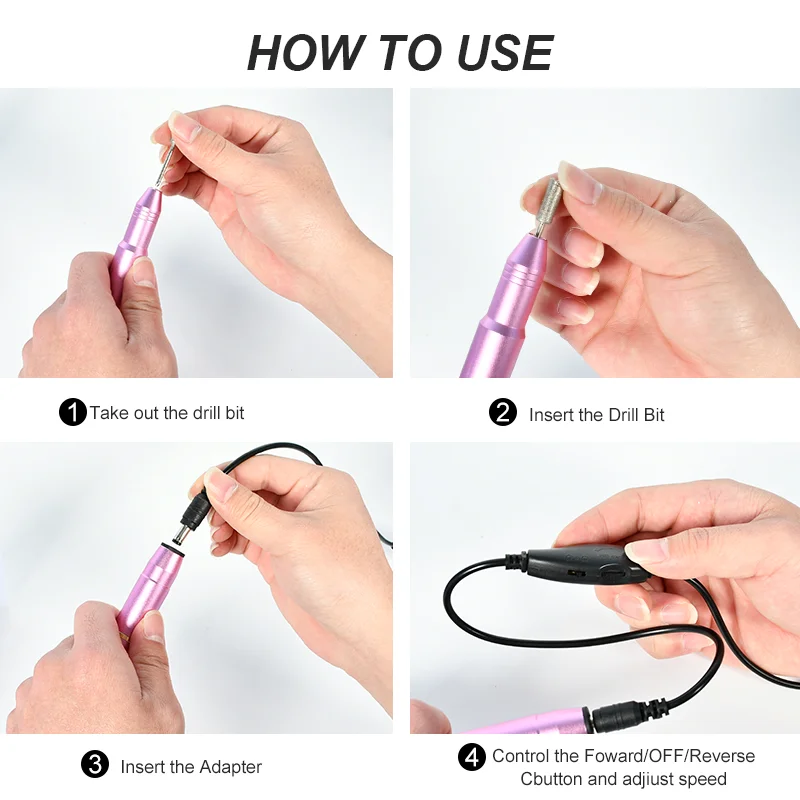 HOW TO USE

1 Take out the drill bit

2 Insert the Drill Bit

3 Insert the Adapter

4 Control the Foward/OFF/Reverse Cbutton and adjiust speed