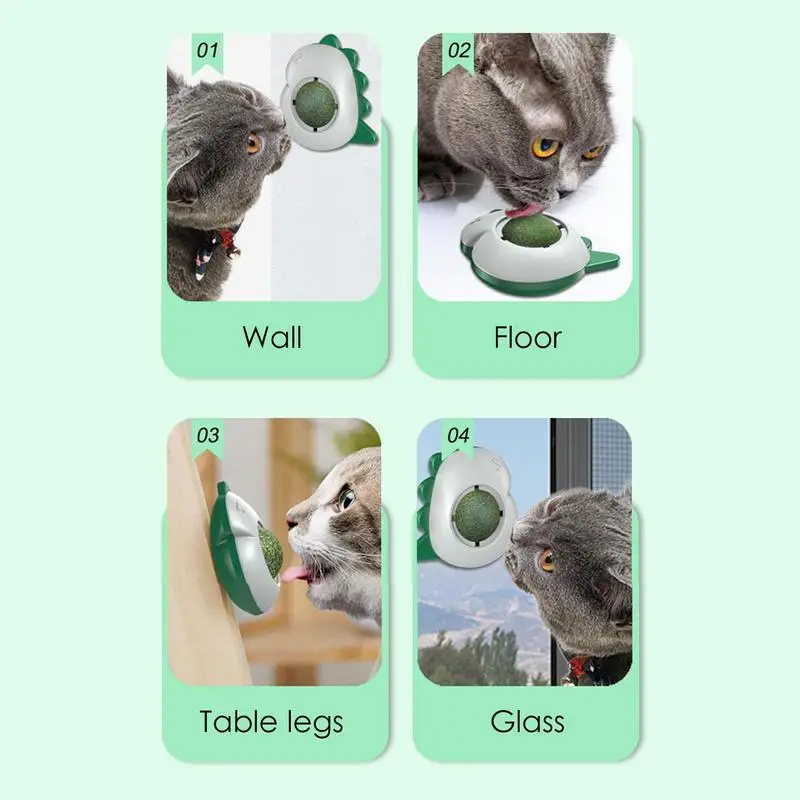 01

Wall

02

Floor

03

Table legs

04

Glass