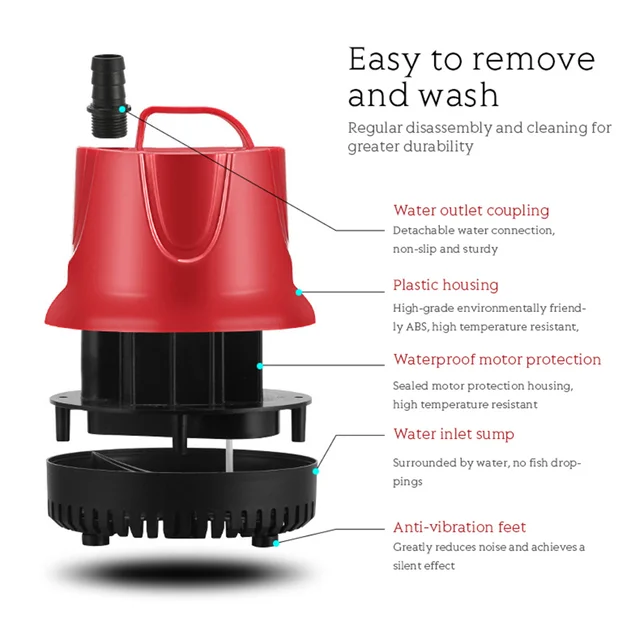 Easy to remove and wash

Regular disassembly and cleaning for greater durability

Water outlet coupling

Detachable water connection, non-slip and sturdy

Plastic housing

High-grade environmentally friendly ABS, high temperature resistant,

Waterproof motor protection

Sealed motor protection housing, high temperature resistant

Water inlet sump

Surrounded by water, no fish droppings

Anti-vibration feet

Greatly reduces noise and achieves a silent effect