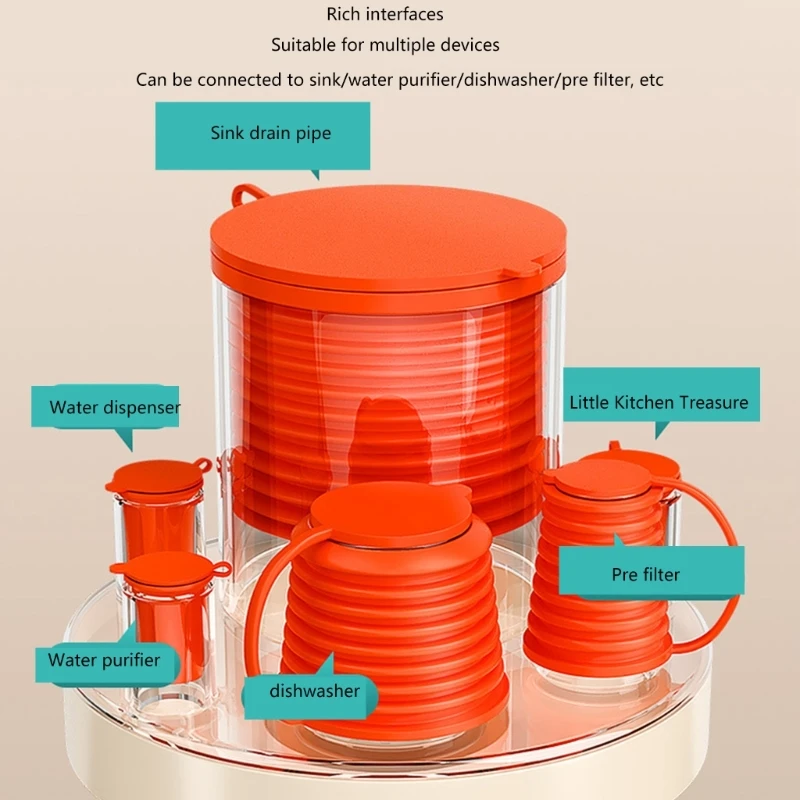 Rich interfaces

Suitable for multiple devices

Can be connected to sink/water purifier/dishwasher/pre filter, etc

Sink drain pipe

Water dispenser

Little Kitchen Treasure

Pre filter

Water purifier

dishwasher