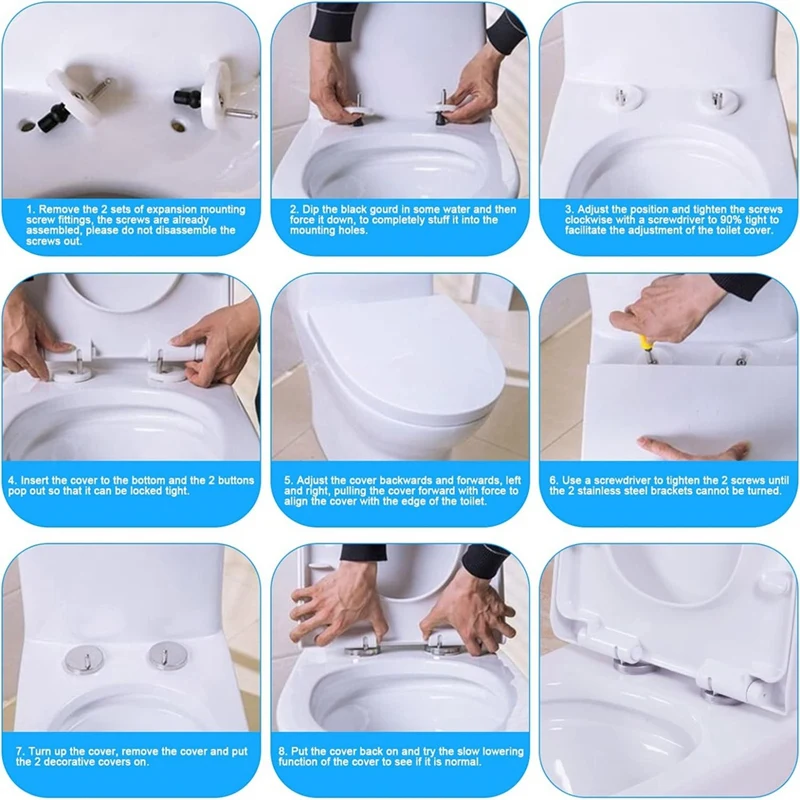 1. Remove the 2 sets of expansion mounting screw fittings, the screws are already assembled, please do not disassemble the screws out.

2. Dip the black gourd in some water and then force it down, to completely stuff it into the mounting holes.

3. Adjust the position and tighten the screws clockwise with a screwdriver to 90% tight to facilitate the adjustment of the toilet cover.

4. Insert the cover to the bottom and the 2 buttons pop out so that it can be locked tight.

5. Adjust the cover backwards and forwards, left and right, pulling the cover forward with force to align the cover with the edge of the toilet.

6. Use a screwdriver to tighten the 2 screws until the 2 stainless steel brackets cannot be turned.

7. Turn up the cover, remove the cover and put the 2 decorative covers on.

8. Put the cover back on and try the slow lowering function of the cover to see if it is normal.