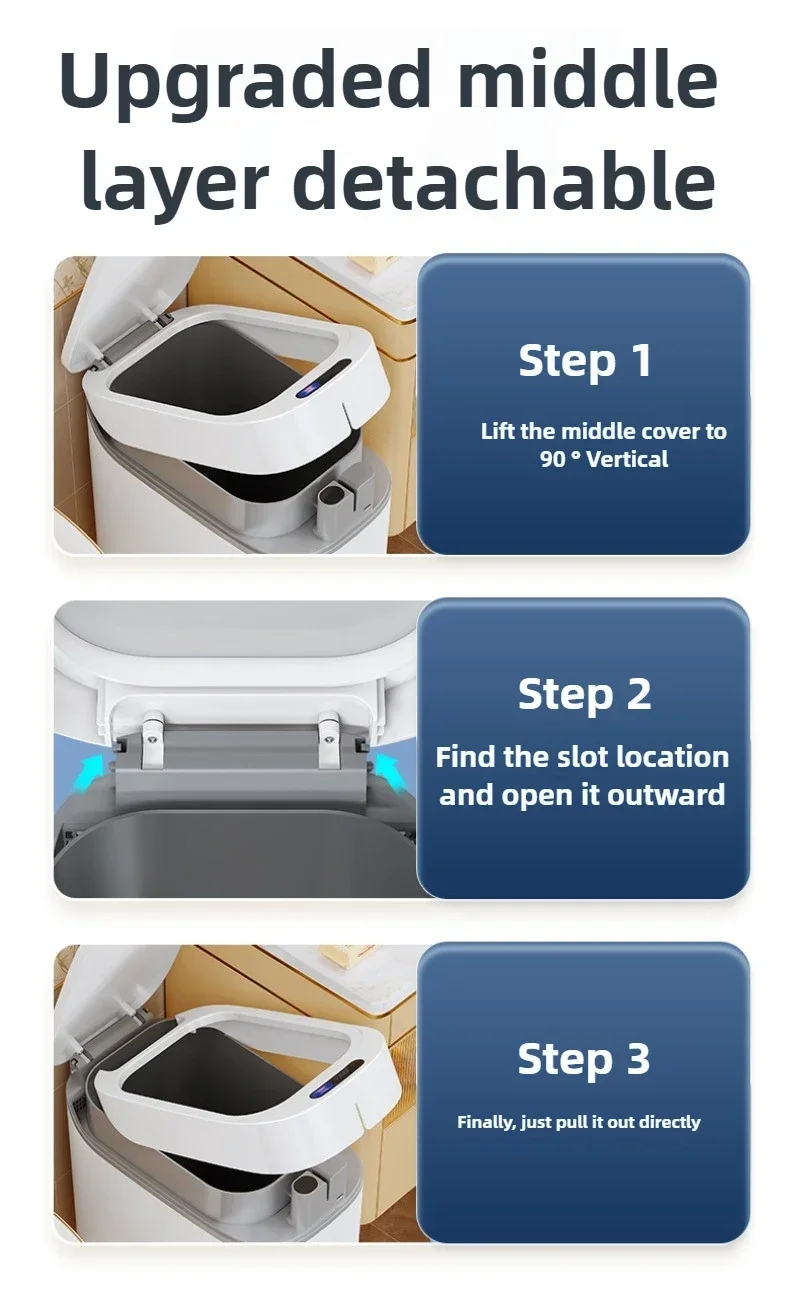 Upgraded middle layer detachable

Step 1

Lift the middle cover to 90 ° Vertical

Step 2

Find the slot location and open it outward

Step 3

Finally, just pull it out directly