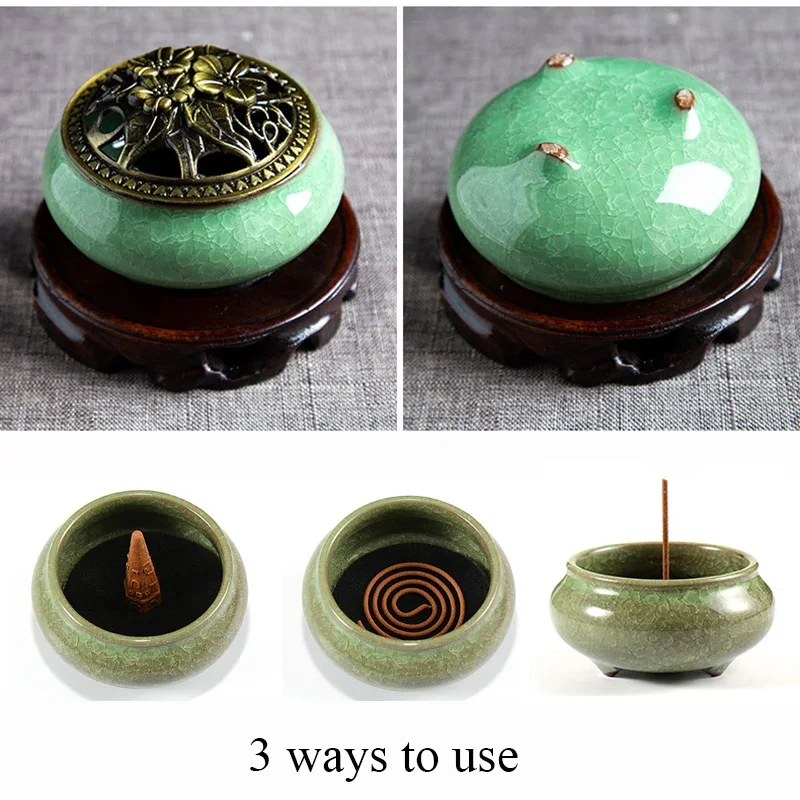 3 ways to use