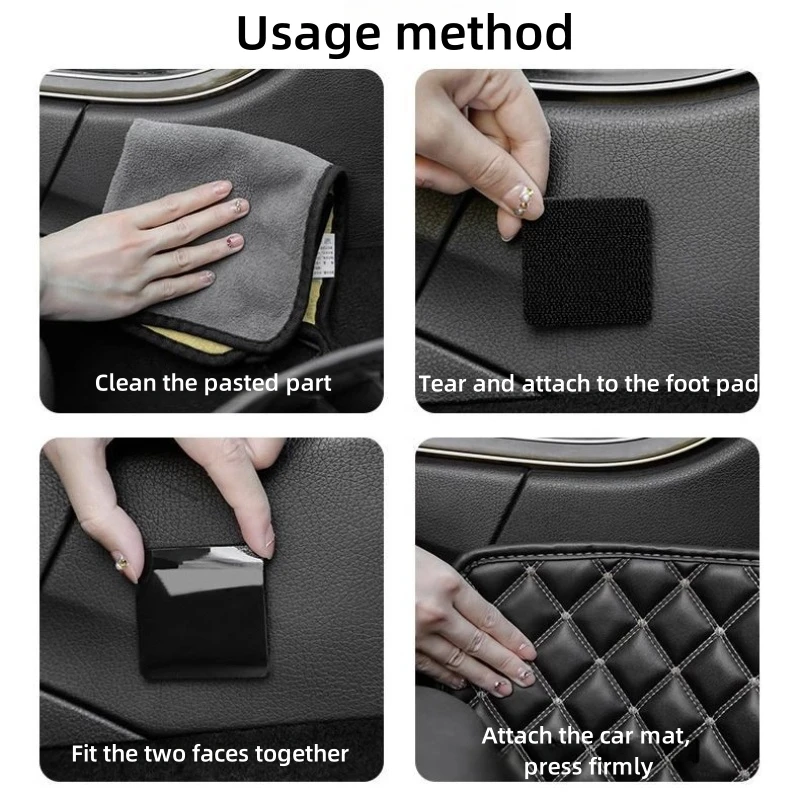 Usage method

Clean the pasted part

Tear and attach to the foot pad

Fit the two faces together

Attach the car mat, press firmly