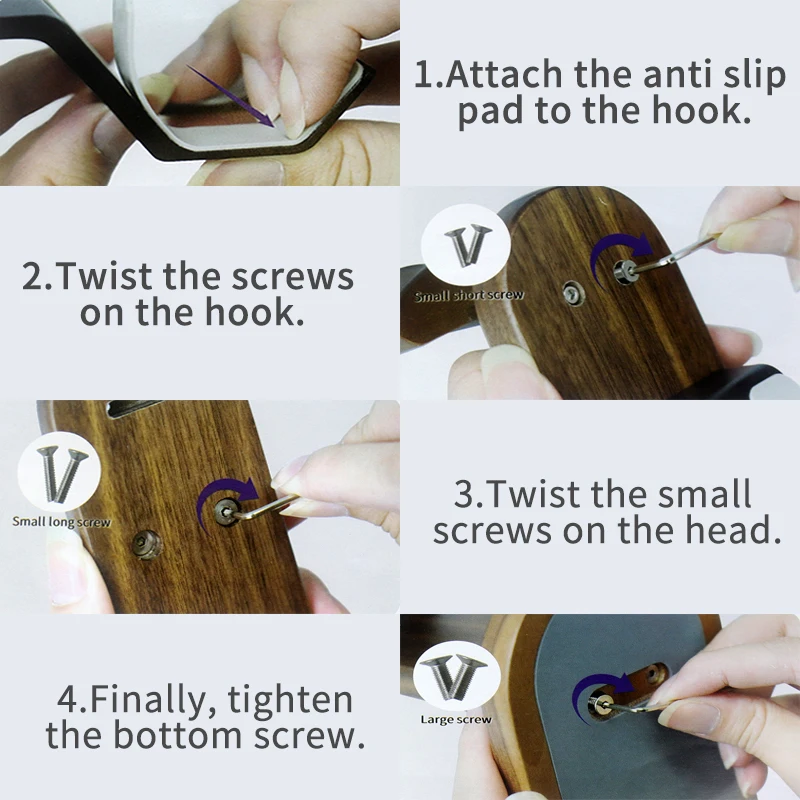 1.Attach the anti slip pad to the hook.

2.Twist the screws on the hook.

Small short screw

Small long screw

3.Twist the small screws on the head.

4.Finally, tighten the bottom screw.

Large screw