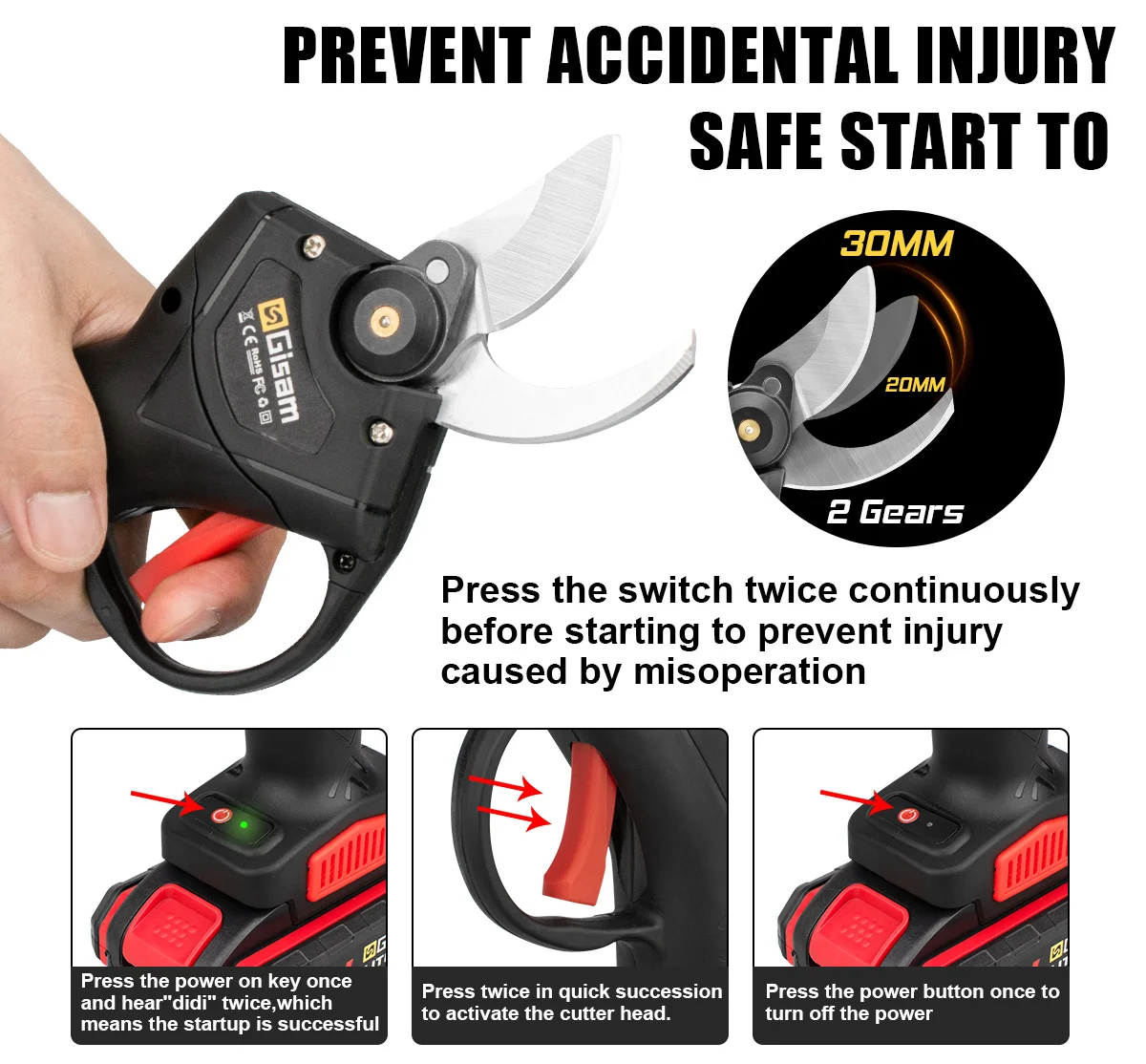 PREVENT ACCIDENTAL INJURY
SAFE START TO

Gisam
CE RoHS FC

30MM
20MM
2 Gears

Press the switch twice continuously before starting to prevent injury caused by misoperation

Press the power on key once and hear"didi" twice,which means the startup is successful

Press twice in quick succession to activate the cutter head.

Press the power button once to turn off the power