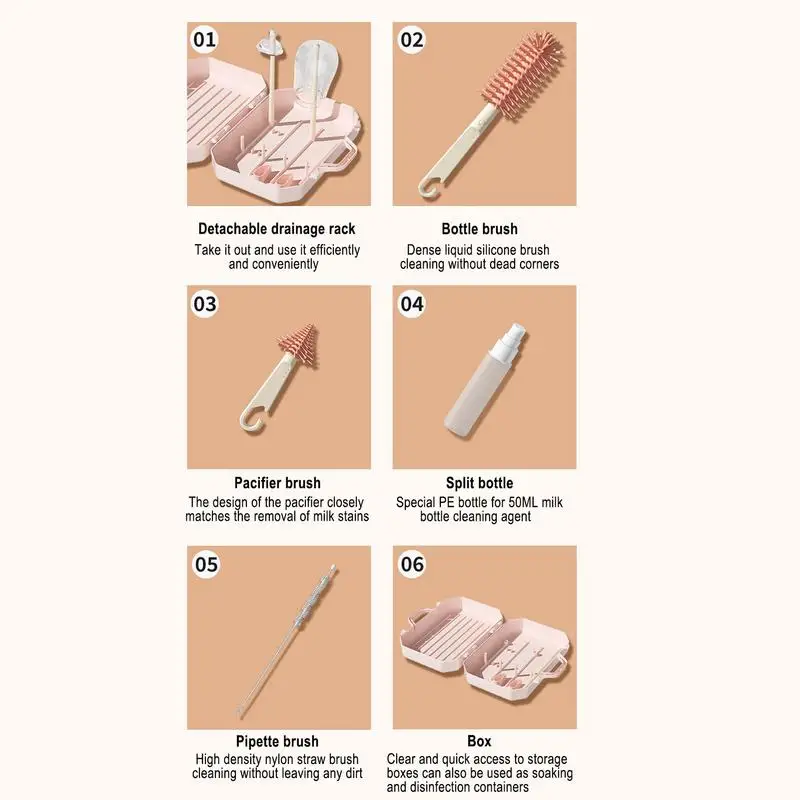 01

Detachable drainage rack
Take it out and use it efficiently and conveniently

02

Bottle brush
Dense liquid silicone brush cleaning without dead corners

03

Pacifier brush
The design of the pacifier closely matches the removal of milk stains

04

Split bottle
Special PE bottle for 50ML milk bottle cleaning agent

05

Pipette brush
High density nylon straw brush cleaning without leaving any dirt

06

Box
Clear and quick access to storage boxes can also be used as soaking and disinfection containers