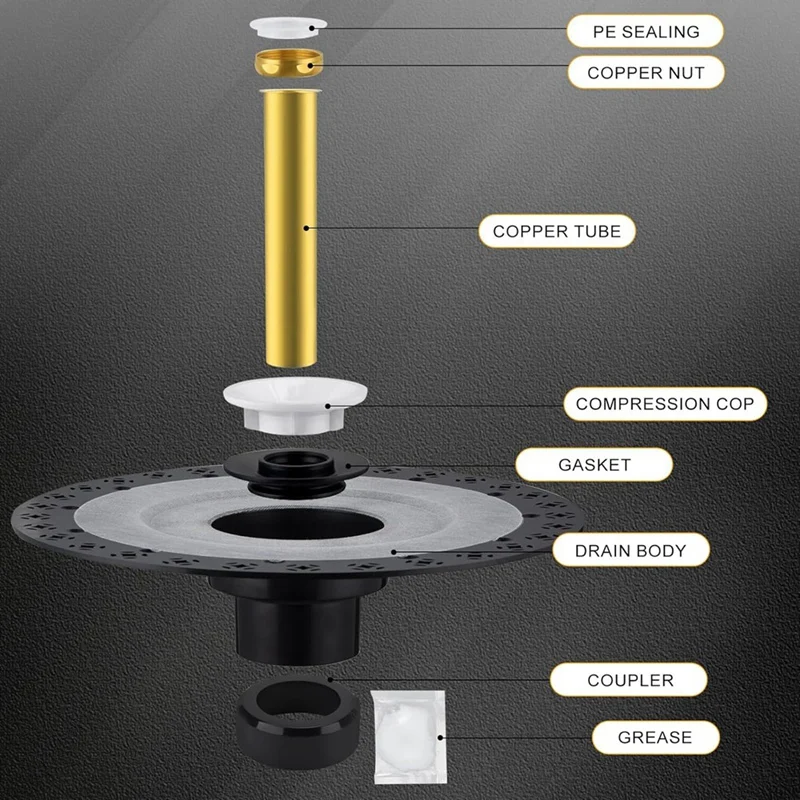 PE SEALING
COPPER NUT
COPPER TUBE
COMPRESSION COP
GASKET
DRAIN BODY
COUPLER
GREASE