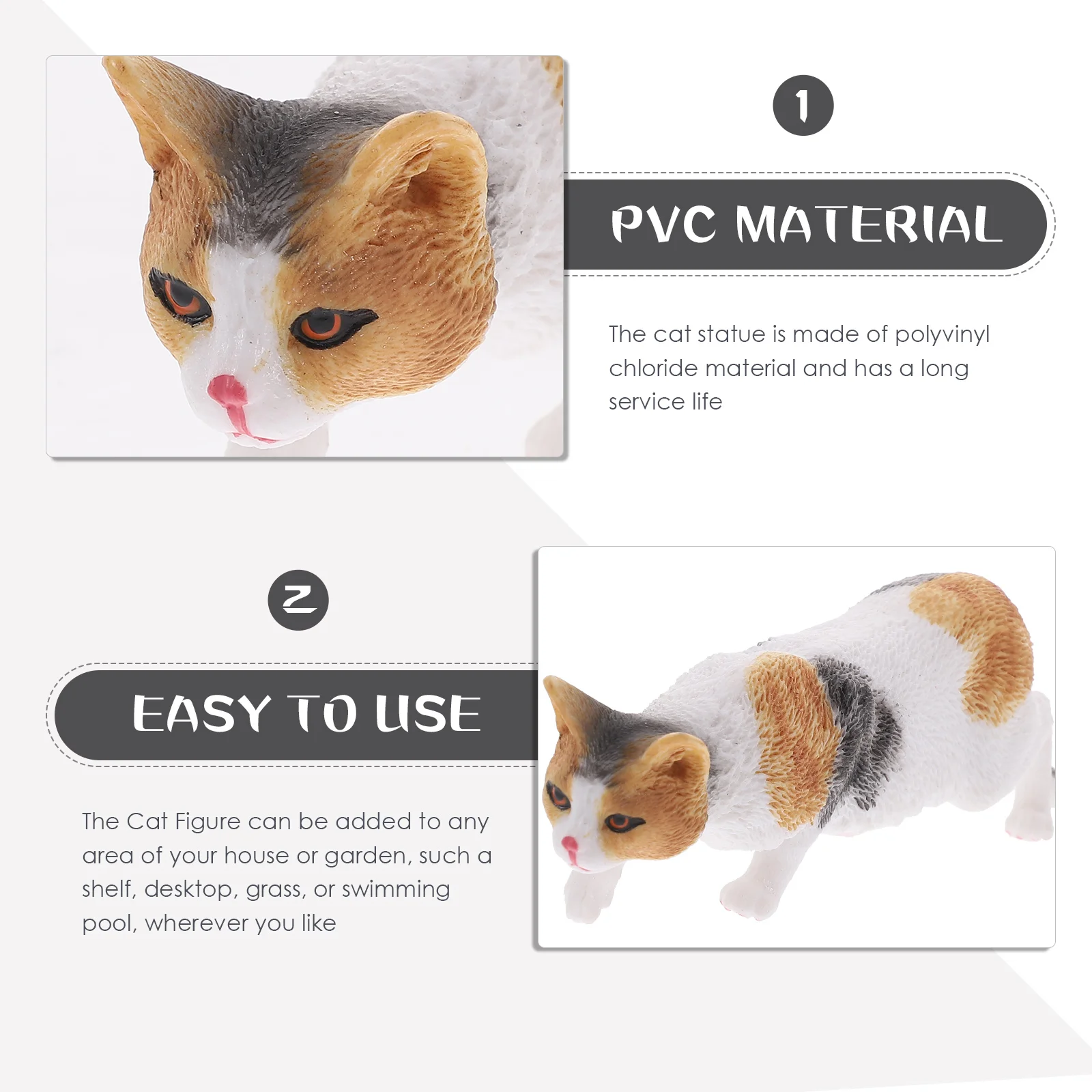 1

PVC MATERIAL

The cat statue is made of polyvinyl chloride material and has a long service life

2

EASY TO USE

The Cat Figure can be added to any area of your house or garden, such a shelf, desktop, grass, or swimming pool, wherever you like