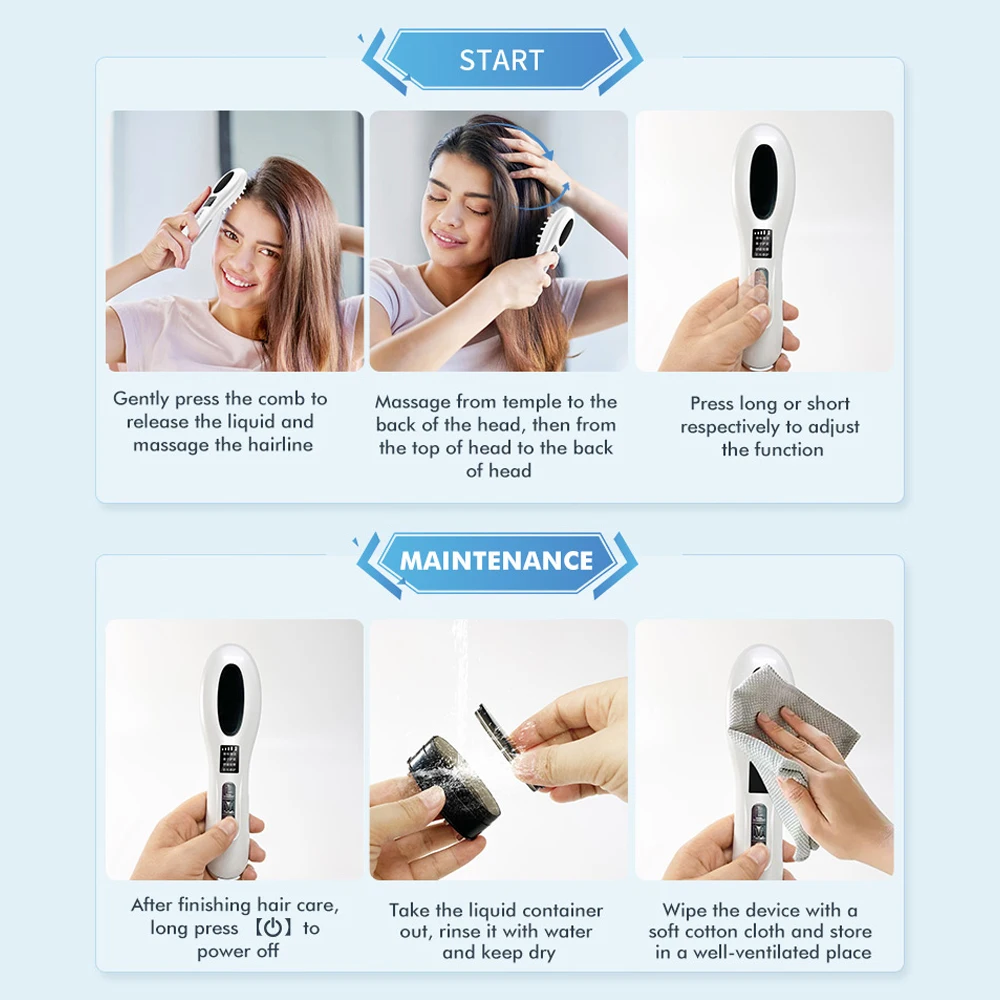 START

Gently press the comb to release the liquid and massage the hairline

Massage from temple to the back of the head, then from the top of head to the back of head

Press long or short respectively to adjust the function

MAINTENANCE

After finishing hair care, long press 【⏻】to power off

Take the liquid container out, rinse it with water and keep dry

Wipe the device with a soft cotton cloth and store in a well-ventilated place