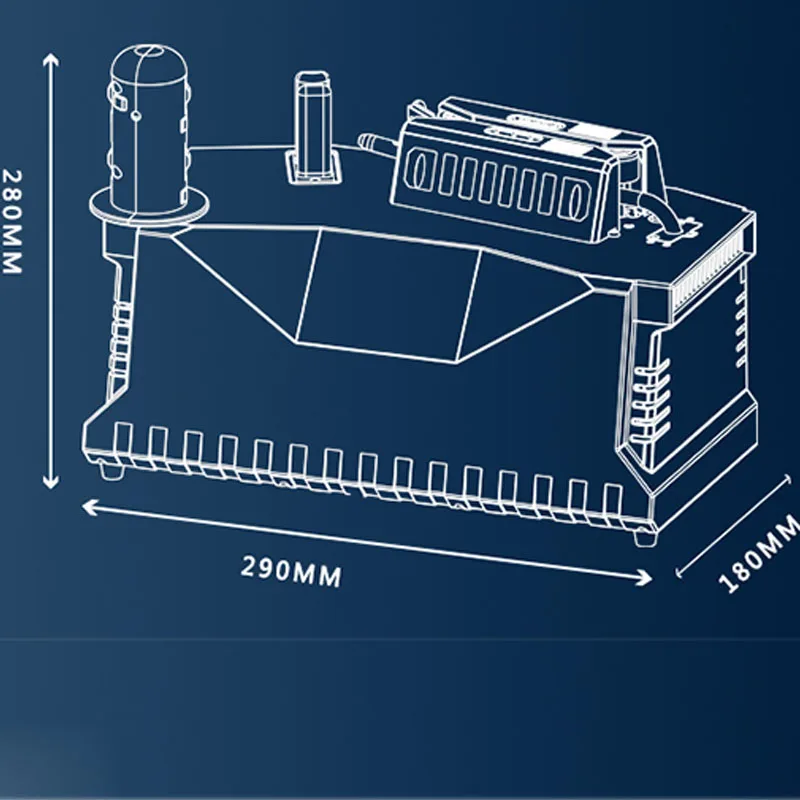 280MM

290MM

180MM