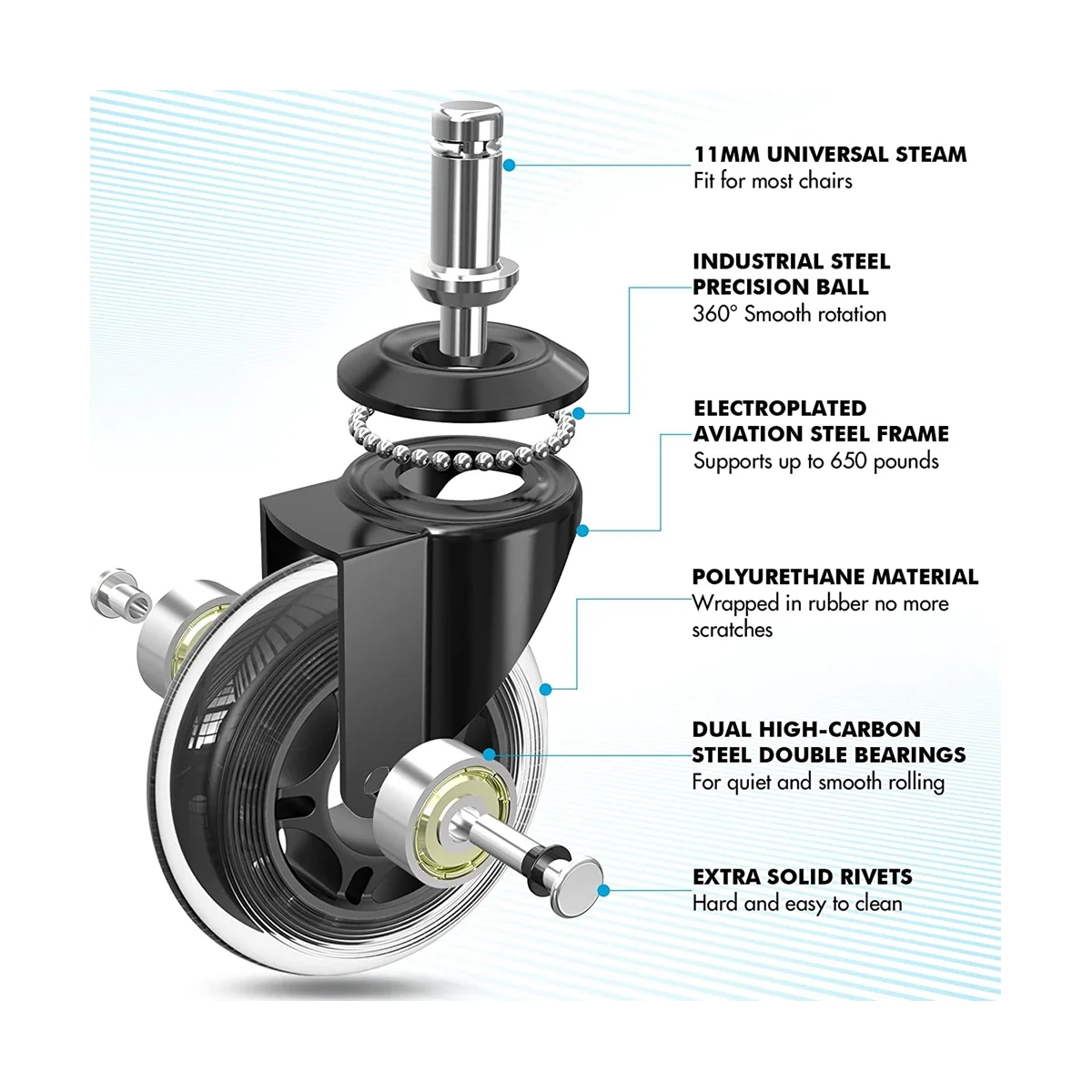 11MM UNIVERSAL STEAM
Fit for most chairs

INDUSTRIAL STEEL PRECISION BALL
360° Smooth rotation

ELECTROPLATED AVIATION STEEL FRAME
Supports up to 650 pounds

POLYURETHANE MATERIAL
Wrapped in rubber no more scratches

DUAL HIGH-CARBON STEEL DOUBLE BEARINGS
For quiet and smooth rolling

EXTRA SOLID RIVETS
Hard and easy to clean