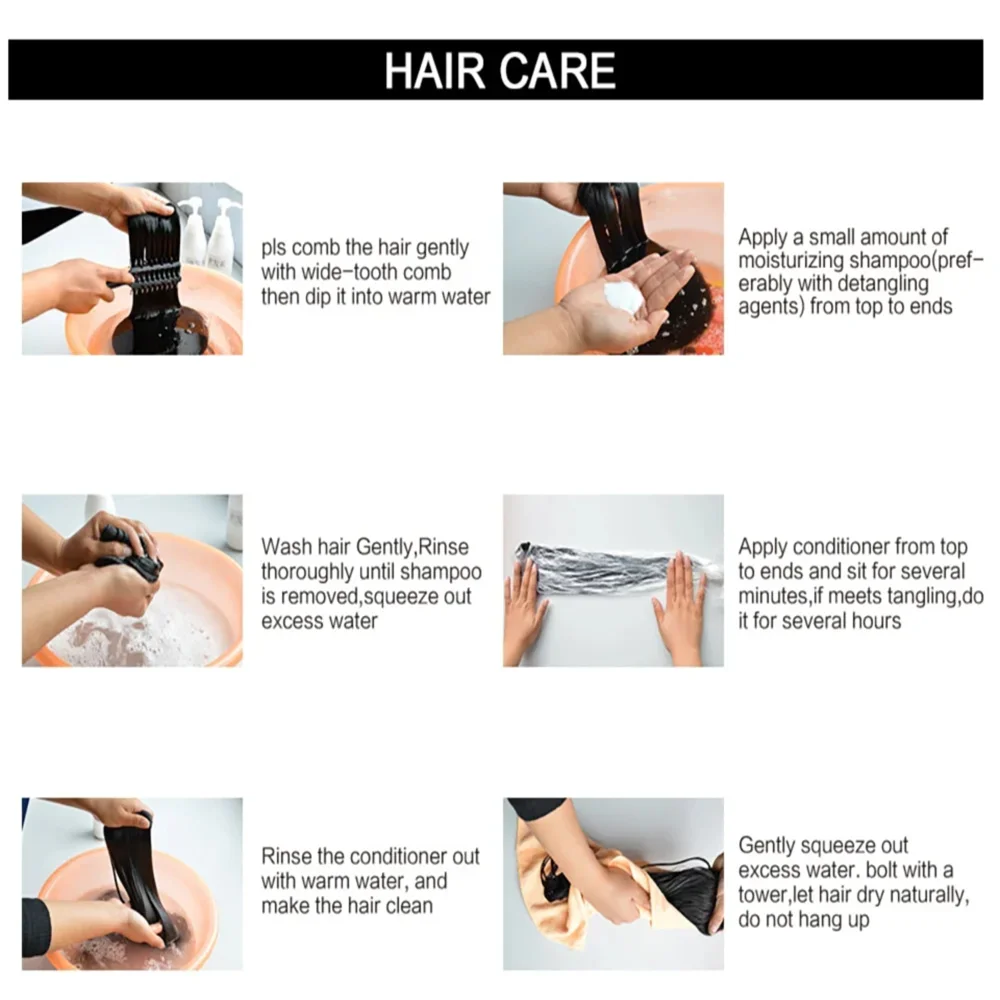 HAIR CARE

pls comb the hair gently with wide-tooth comb then dip it into warm water

Apply a small amount of moisturizing shampoo(preferably with detangling agents) from top to ends

Wash hair Gently,Rinse thoroughly until shampoo is removed,squeeze out excess water

Apply conditioner from top to ends and sit for several minutes,if meets tangling,do it for several hours

Rinse the conditioner out with warm water, and make the hair clean

Gently squeeze out excess water. bolt with a tower,let hair dry naturally, do not hang up