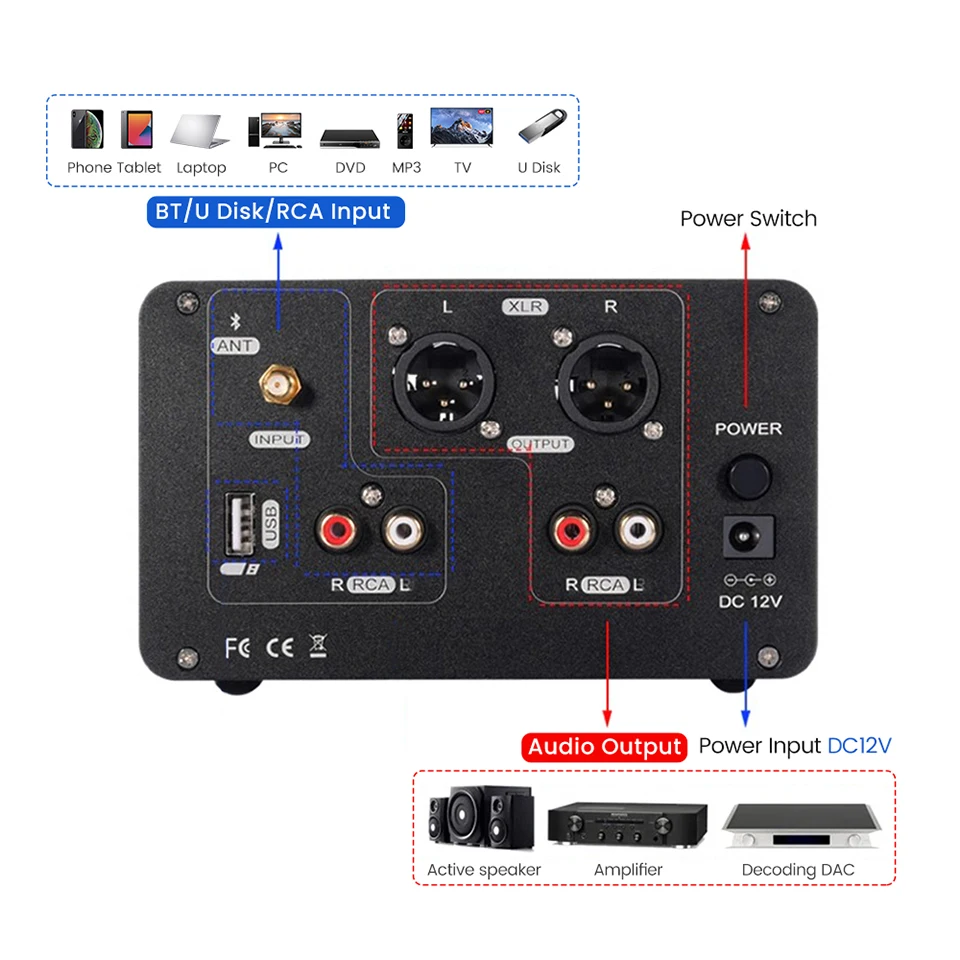 Phone Tablet Laptop PC DVD MP3 TV U Disk

BT/U Disk/RCA Input

Power Switch

ANT

L XLR R

INPUT

OUTPUT

POWER

USB

R RCA L

R RCA L

DC 12V

FC CE

Audio Output

Power Input DC12V

Active speaker

Amplifier

Decoding DAC