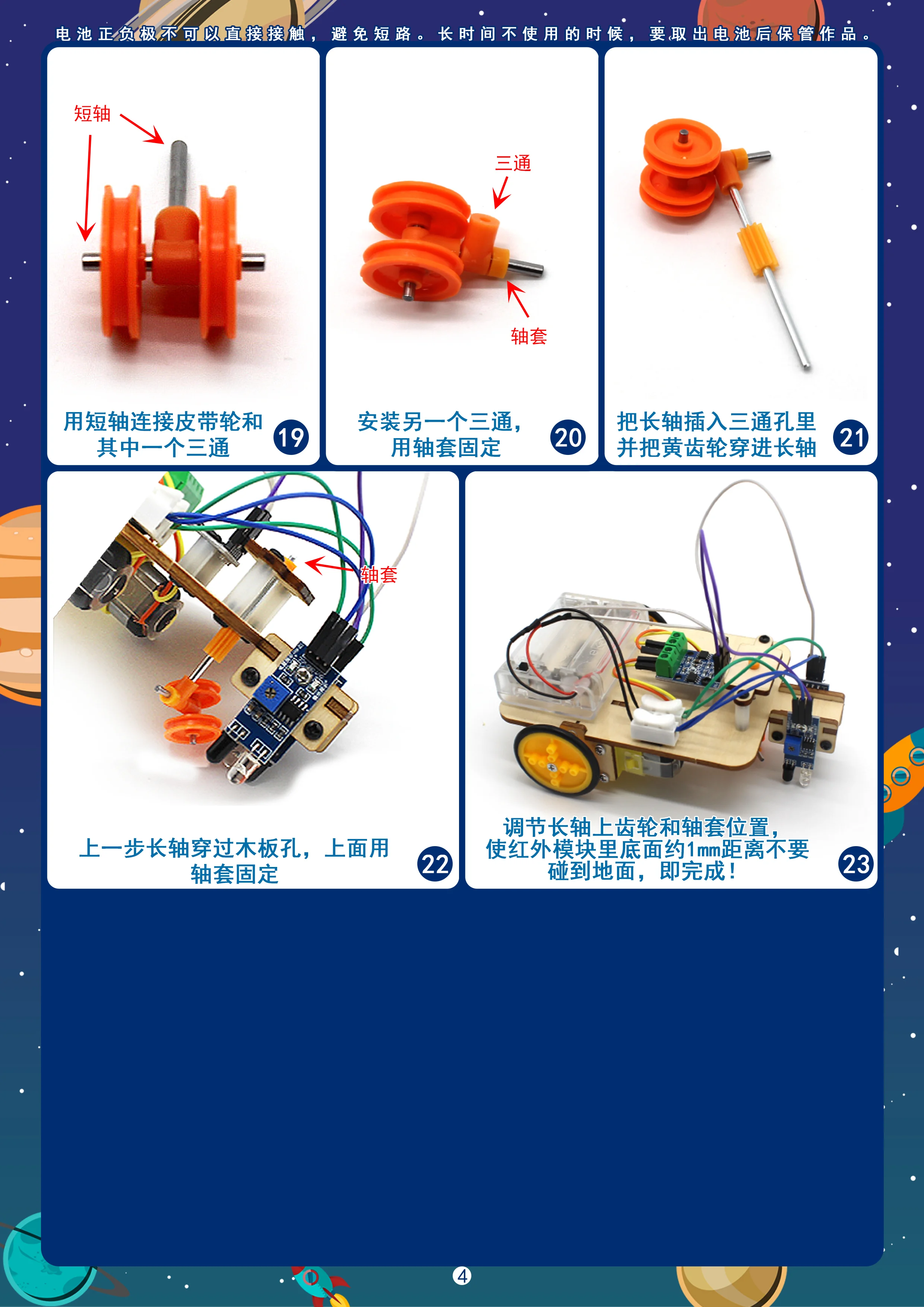 电池正负极不可以直接接触，避免短路。长时间不使用的时候，要取出电池后保管作品。

短轴

用短轴连接皮带轮和其中一个三通

19

三通

轴套

安装另一个三通，用轴套固定

20

把长轴插入三通孔里并把黄齿轮穿进长轴

21

轴套

上一步长轴穿过木板孔，上面用轴套固定

22

调节长轴上齿轮和轴套位置，使红外模块里底面约1mm距离不要碰到地面，即完成！

23

4