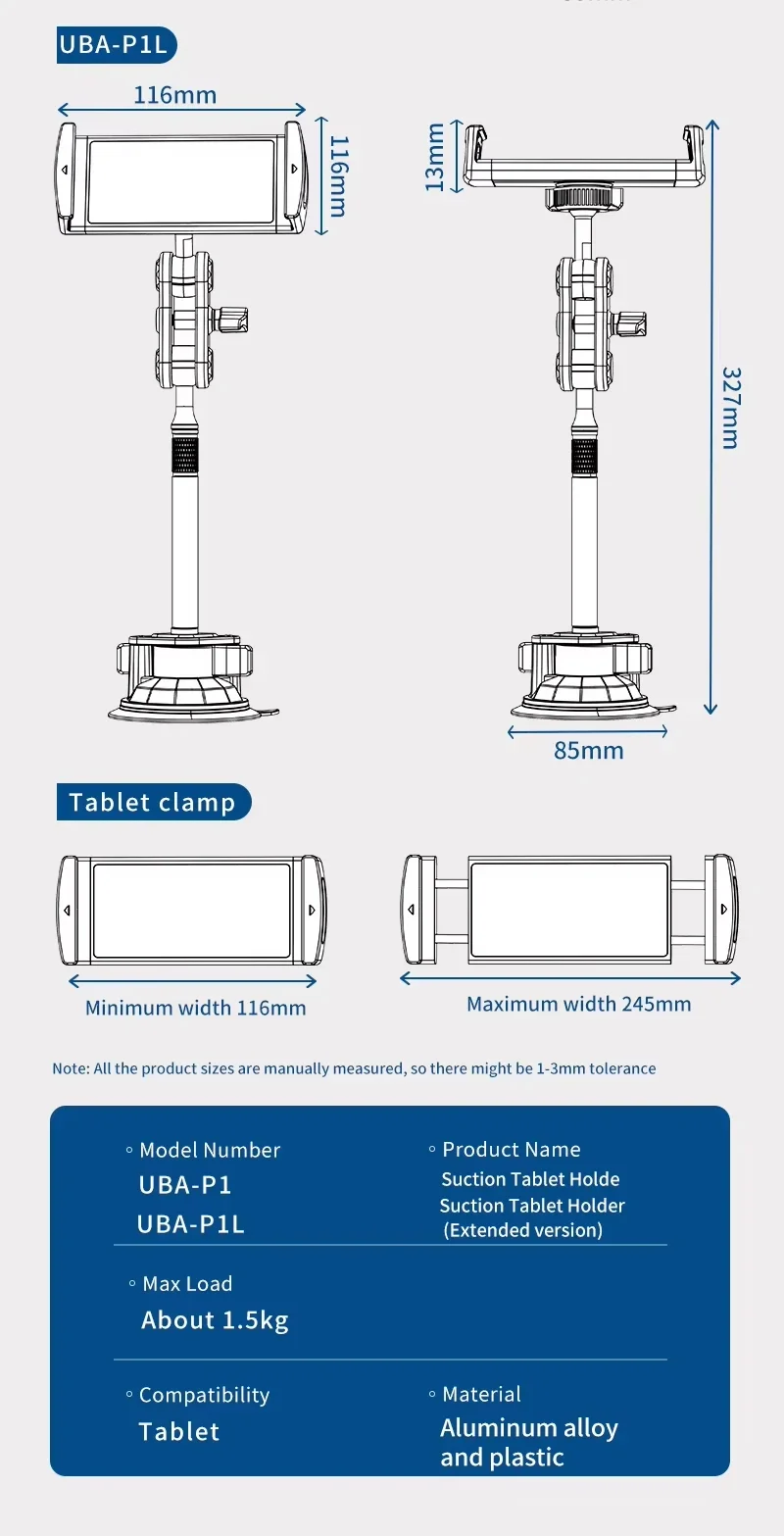 UBA-P1L

116mm

116mm

13mm

327mm

85mm

Tablet clamp

Minimum width 116mm

Maximum width 245mm

Note: All the product sizes are manually measured, so there might be 1-3mm tolerance

◦ Model Number
UBA-P1
UBA-P1L

◦ Product Name
Suction Tablet Holde
Suction Tablet Holder
(Extended version)

◦ Max Load
About 1.5kg

◦ Compatibility
Tablet

◦ Material
Aluminum alloy
and plastic