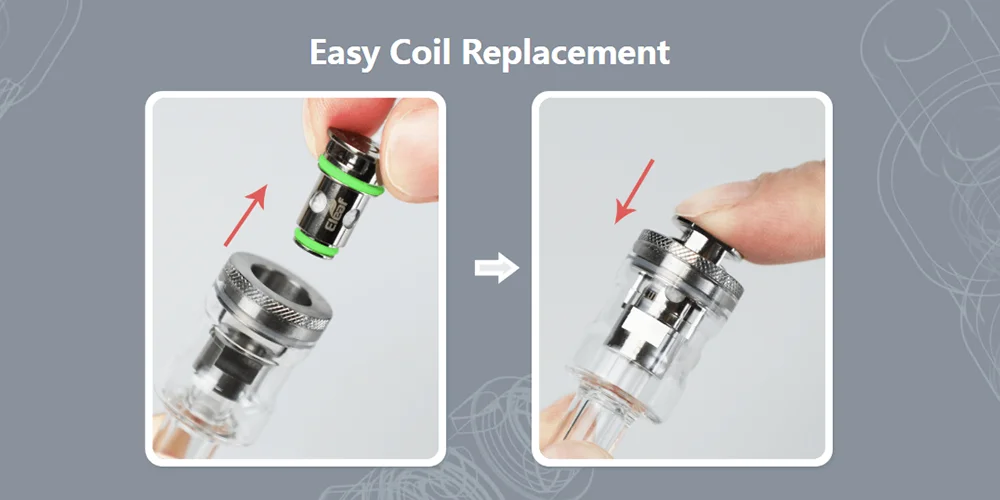 Easy Coil Replacement

Eleaf