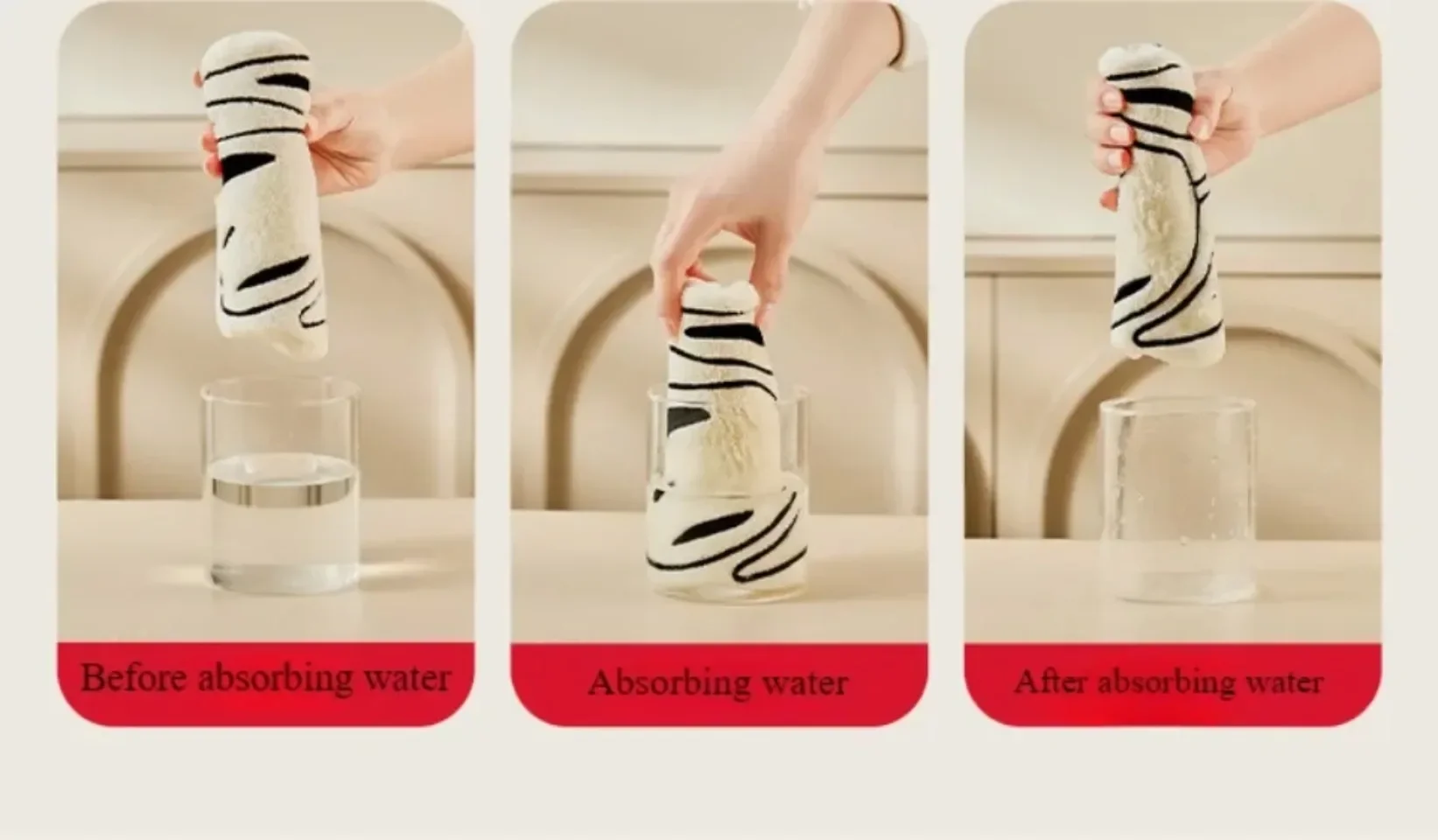 Before absorbing water

Absorbing water

After absorbing water