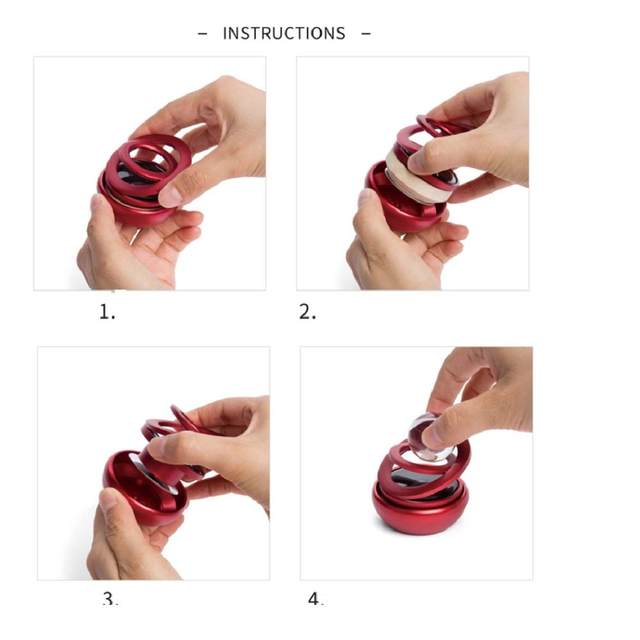 – INSTRUCTIONS –

1.

2.

3.

4.