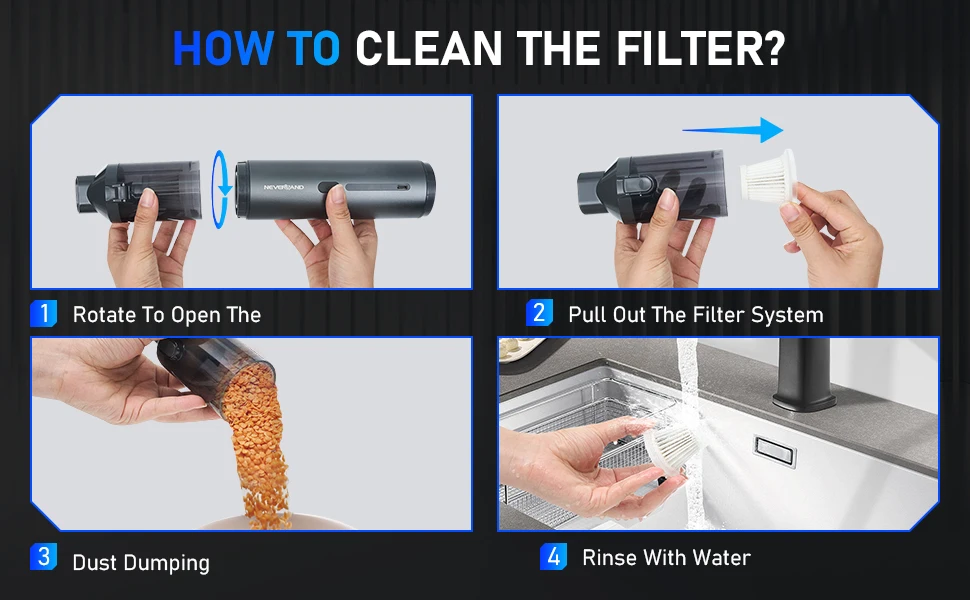 HOW TO CLEAN THE FILTER?

NEVERLAND

1 Rotate To Open The

2 Pull Out The Filter System

3 Dust Dumping

4 Rinse With Water