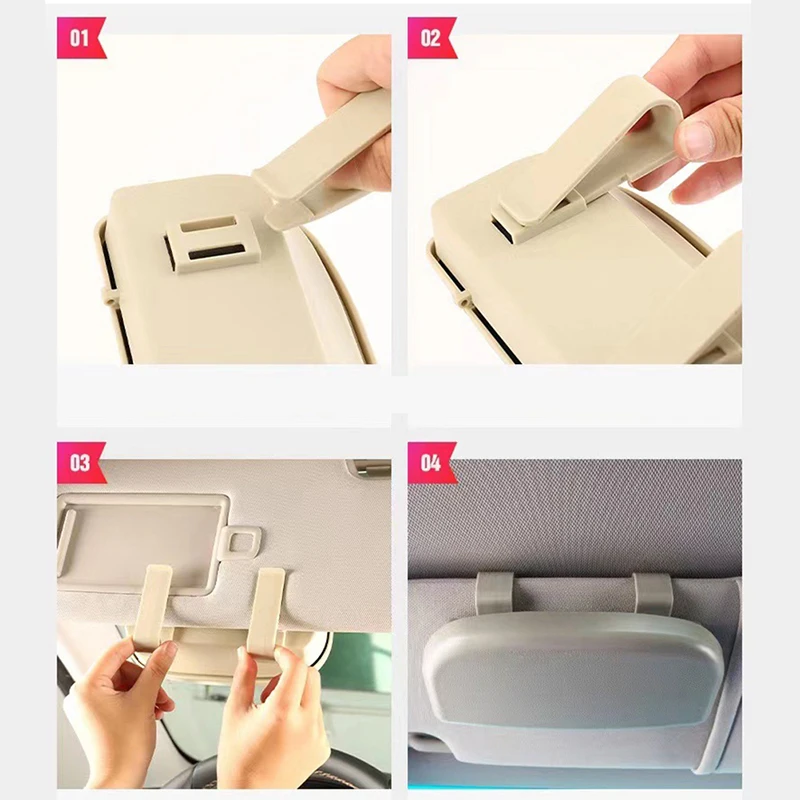 01

02

03

04