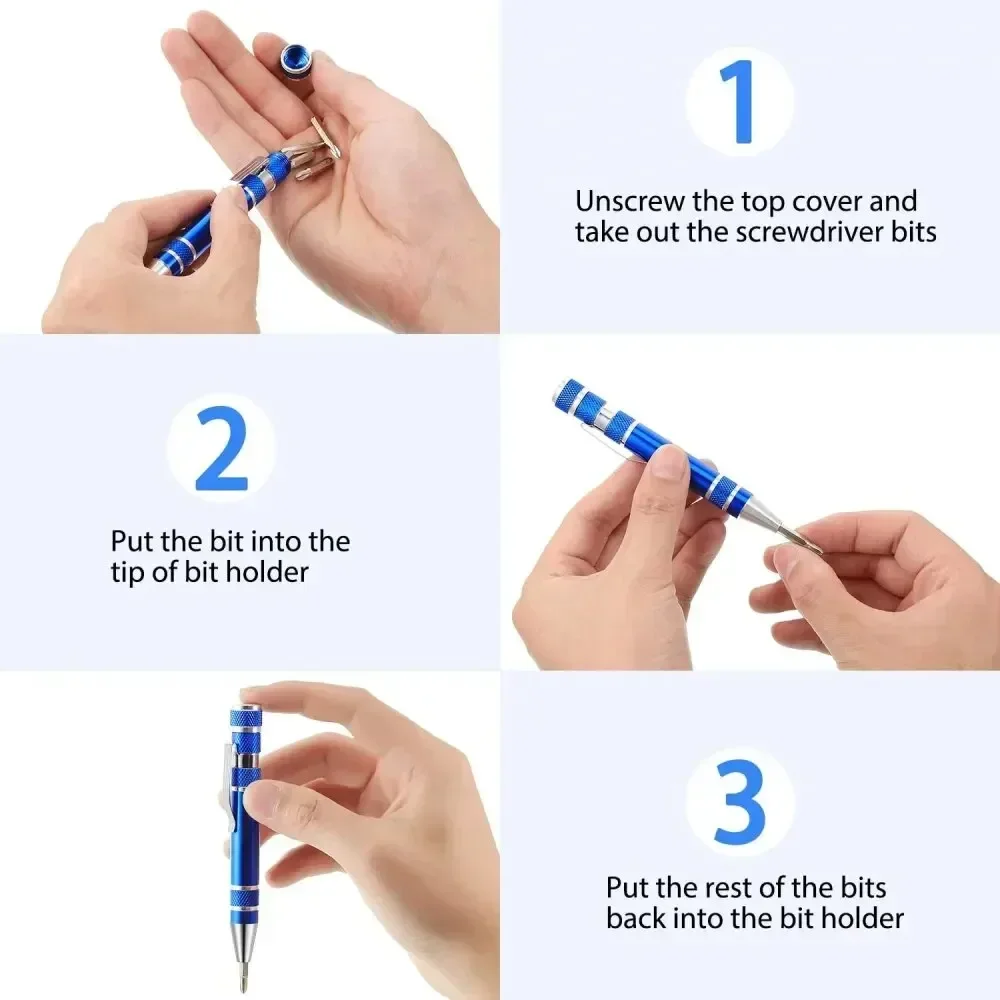 1

Unscrew the top cover and take out the screwdriver bits

2

Put the bit into the tip of bit holder

3

Put the rest of the bits back into the bit holder