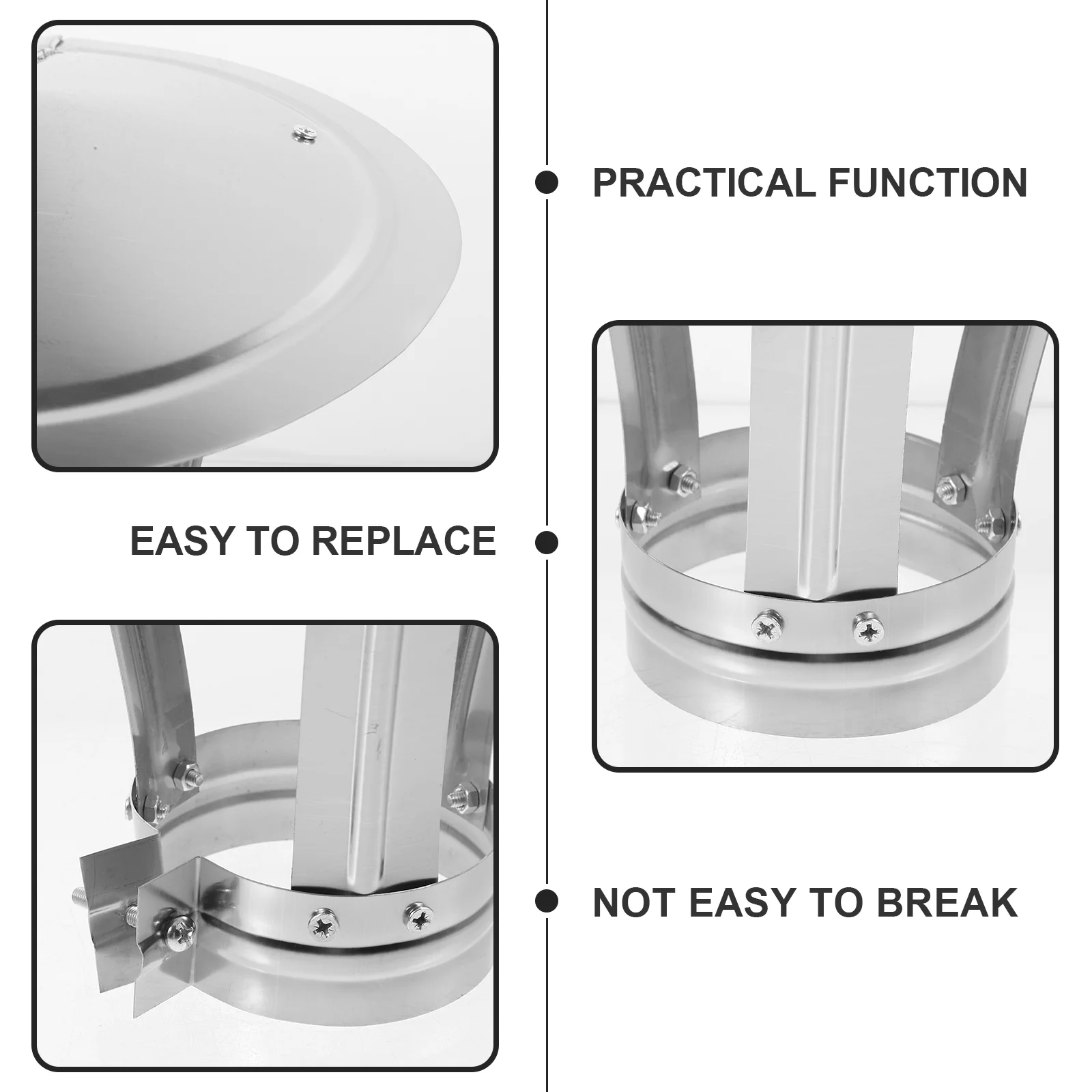 PRACTICAL FUNCTION

EASY TO REPLACE

NOT EASY TO BREAK