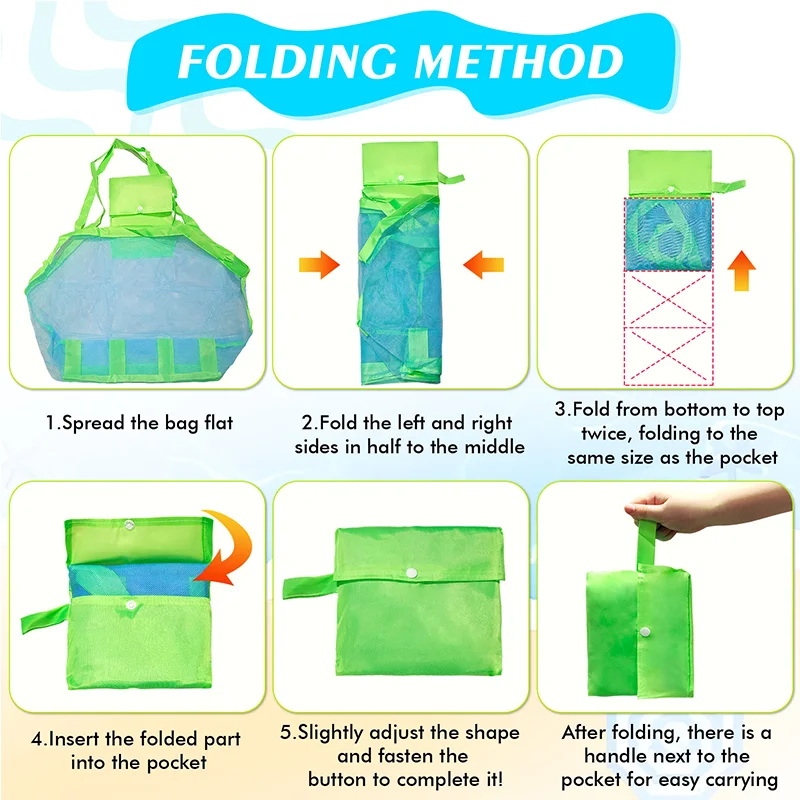 FOLDING METHOD

1.Spread the bag flat

2.Fold the left and right sides in half to the middle

3.Fold from bottom to top twice, folding to the same size as the pocket

4.Insert the folded part into the pocket

5.Slightly adjust the shape and fasten the button to complete it!

After folding, there is a handle next to the pocket for easy carrying