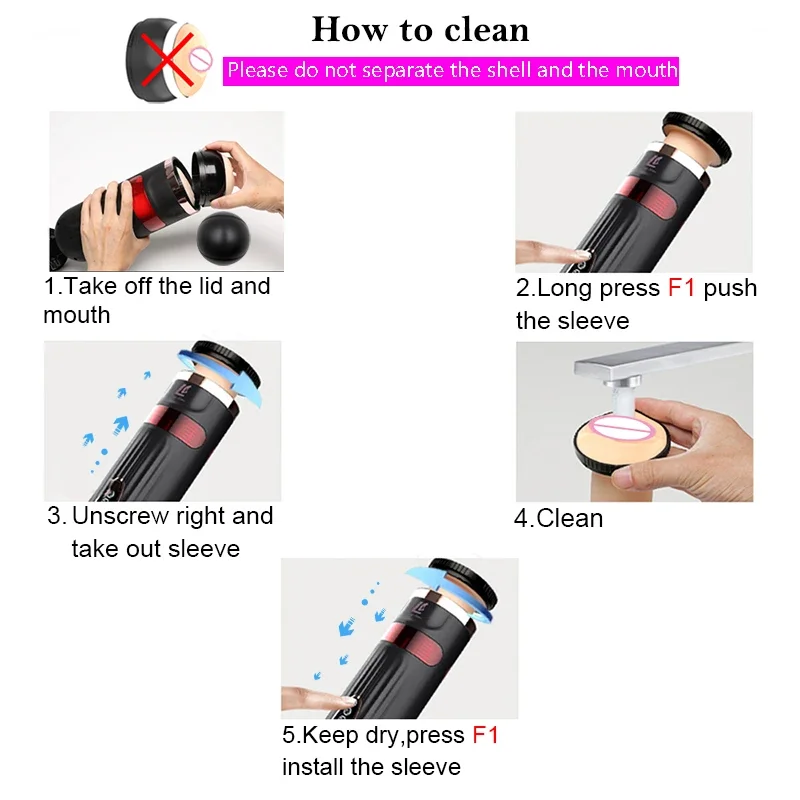 How to clean

Please do not separate the shell and the mouth

1.Take off the lid and mouth

2.Long press F1 push the sleeve

3. Unscrew right and take out sleeve

4.Clean

5.Keep dry,press F1 install the sleeve