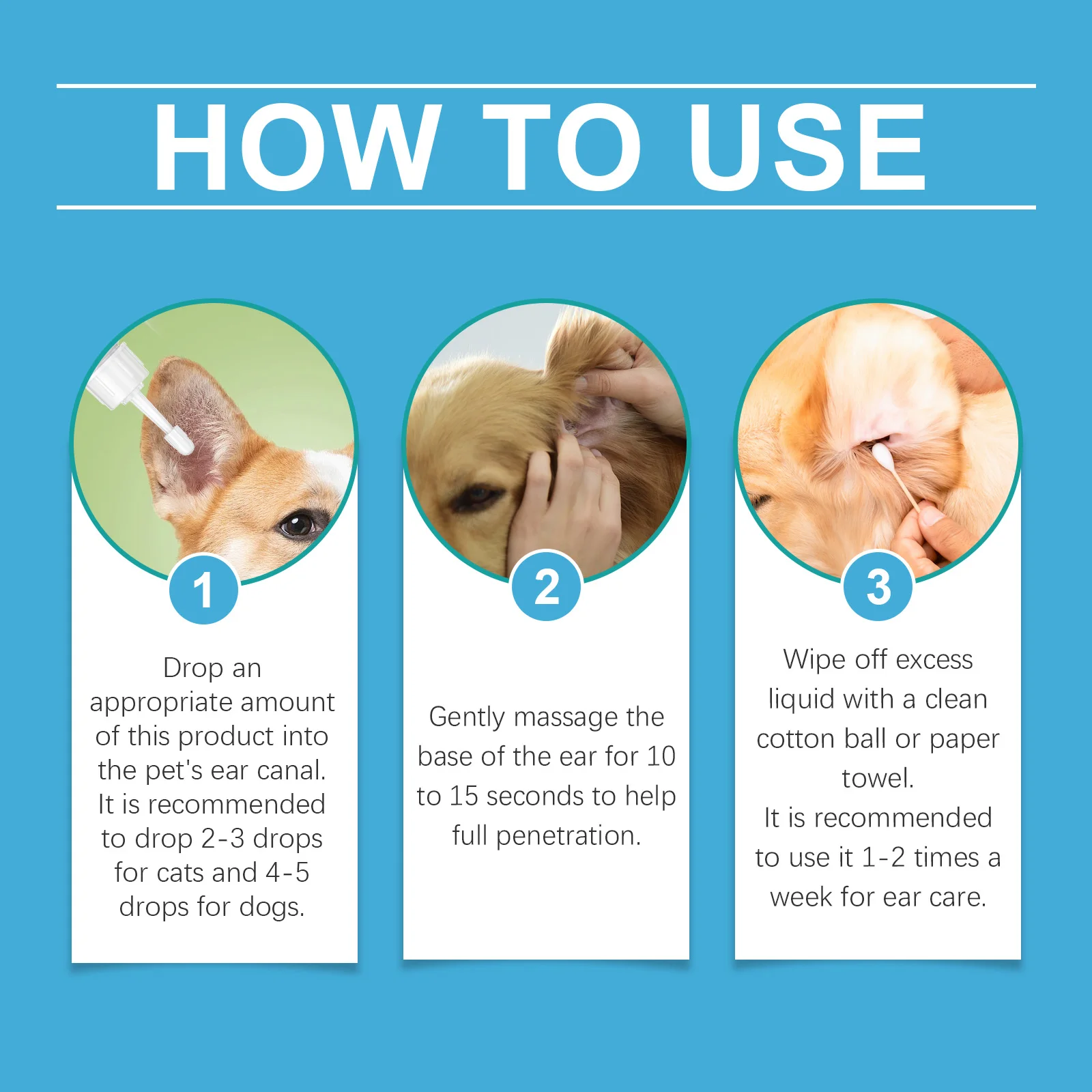 HOW TO USE

1

Drop an appropriate amount of this product into the pet's ear canal. It is recommended to drop 2-3 drops for cats and 4-5 drops for dogs.

2

Gently massage the base of the ear for 10 to 15 seconds to help full penetration.

3

Wipe off excess liquid with a clean cotton ball or paper towel.
It is recommended to use it 1-2 times a week for ear care.