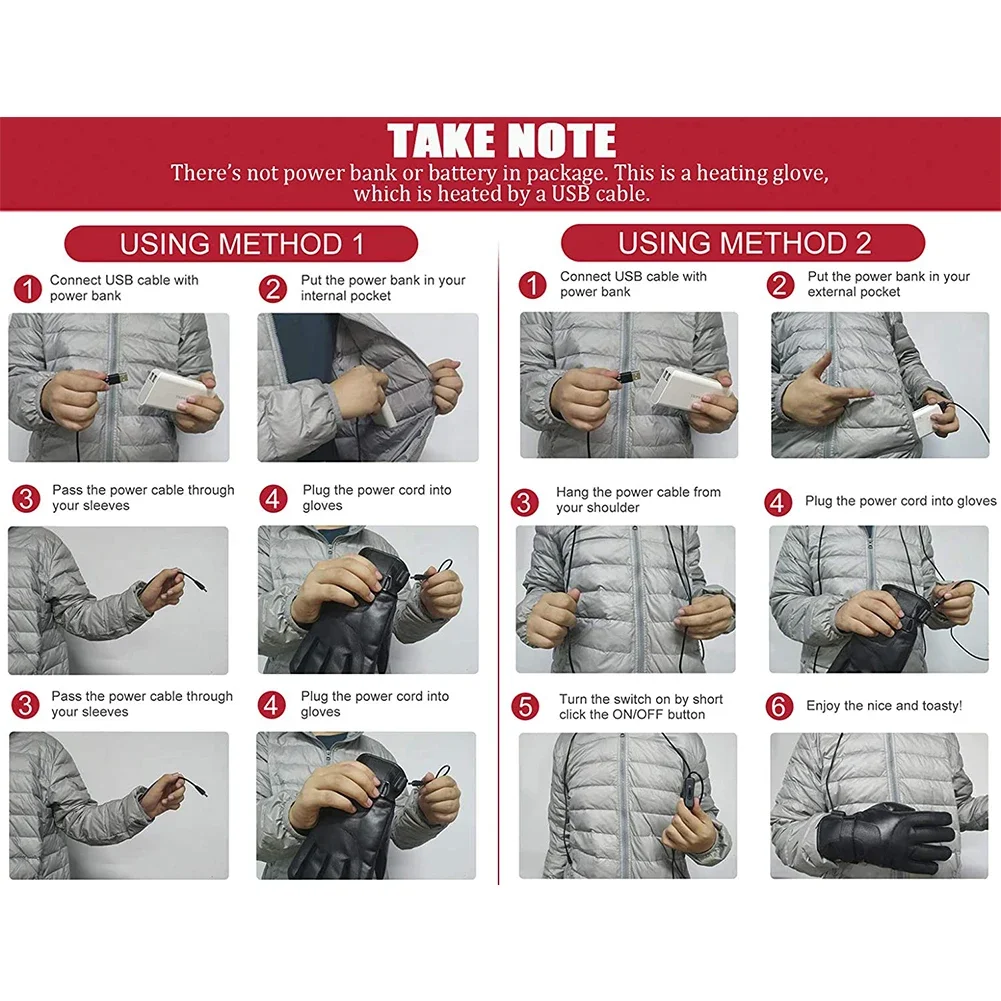 TAKE NOTE
There's not power bank or battery in package. This is a heating glove, which is heated by a USB cable.

USING METHOD 1

1 Connect USB cable with power bank

2 Put the power bank in your internal pocket

3 Pass the power cable through your sleeves

4 Plug the power cord into gloves

3 Pass the power cable through your sleeves

4 Plug the power cord into gloves

USING METHOD 2

1 Connect USB cable with power bank

2 Put the power bank in your external pocket

3 Hang the power cable from your shoulder

4 Plug the power cord into gloves

5 Turn the switch on by short click the ON/OFF button

6 Enjoy the nice and toasty!