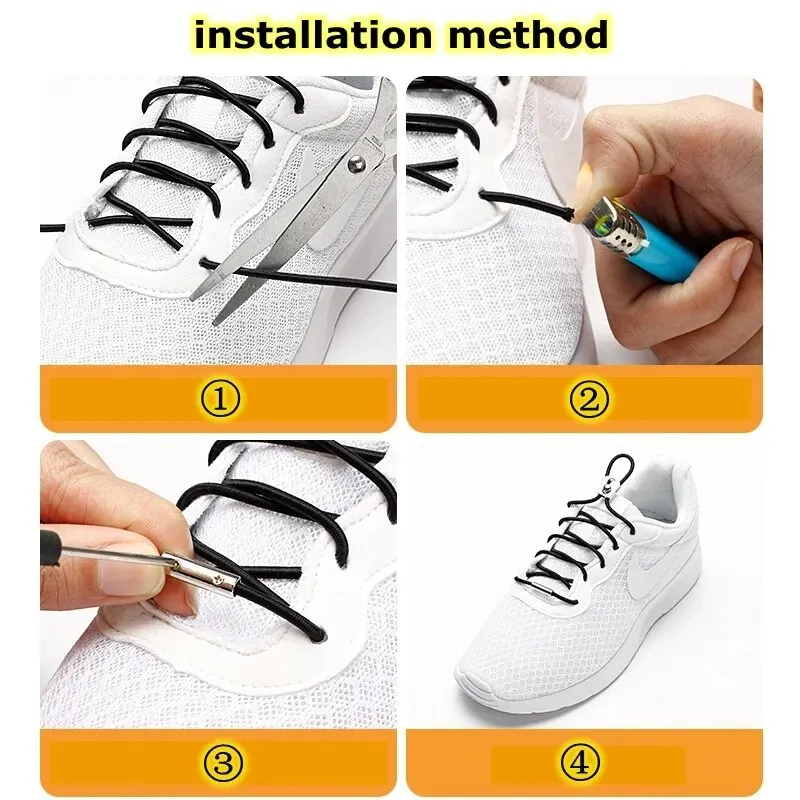 installation method

①

②

③

④