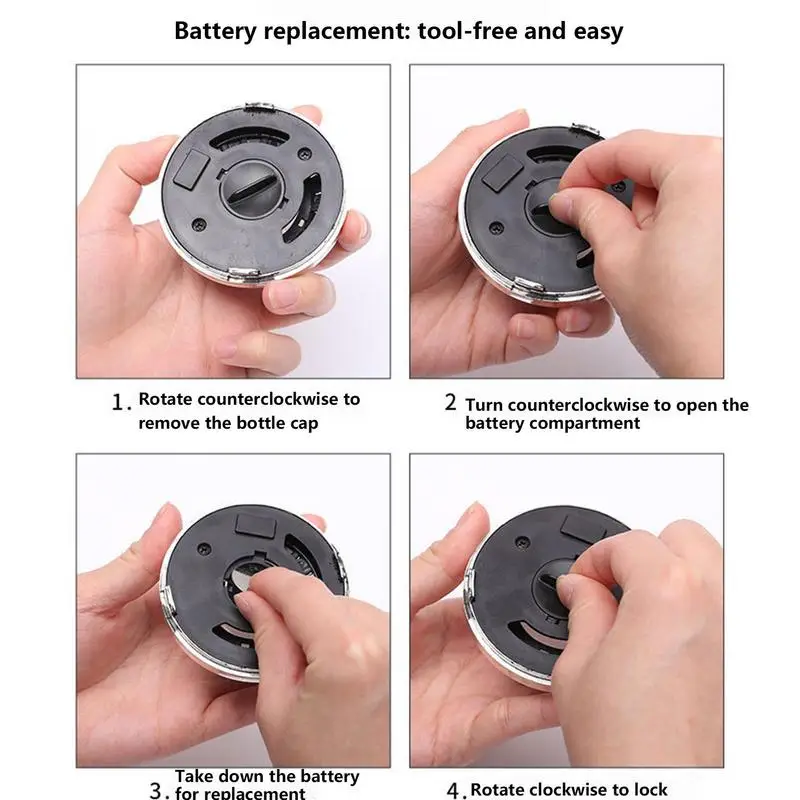 Battery replacement: tool-free and easy

1. Rotate counterclockwise to remove the bottle cap

2 Turn counterclockwise to open the battery compartment

3. Take down the battery for replacement

4. Rotate clockwise to lock