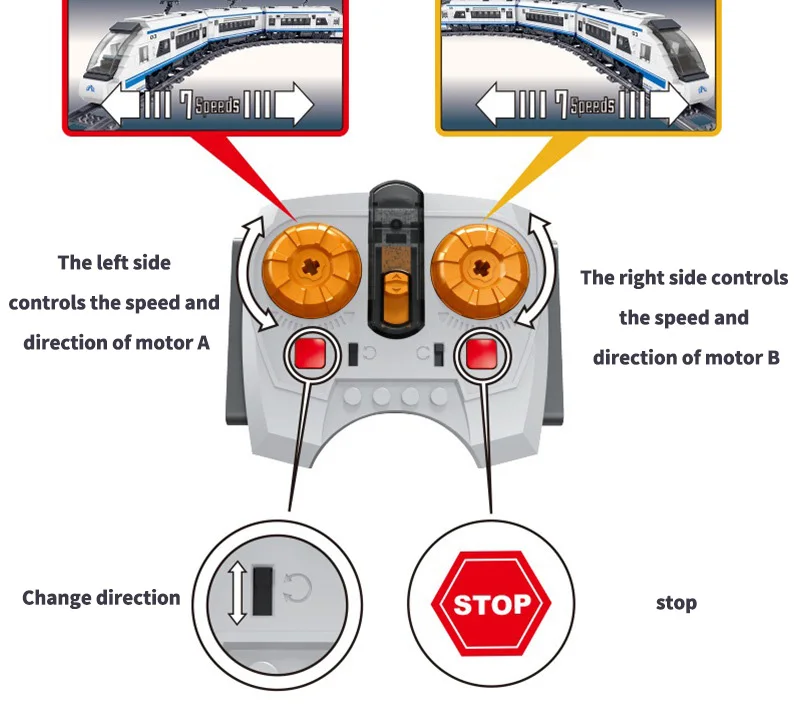 7 Speeds

7 Speeds

The left side controls the speed and direction of motor A

The right side controls the speed and direction of motor B

Change direction

STOP

stop