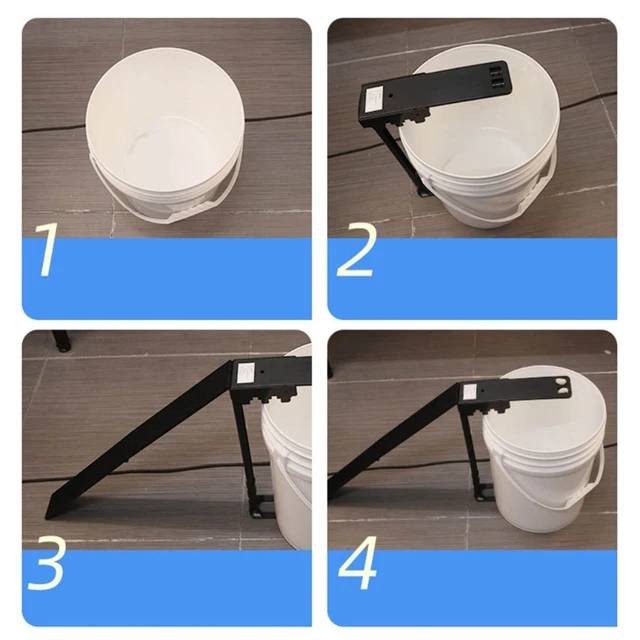 1

2

3

4