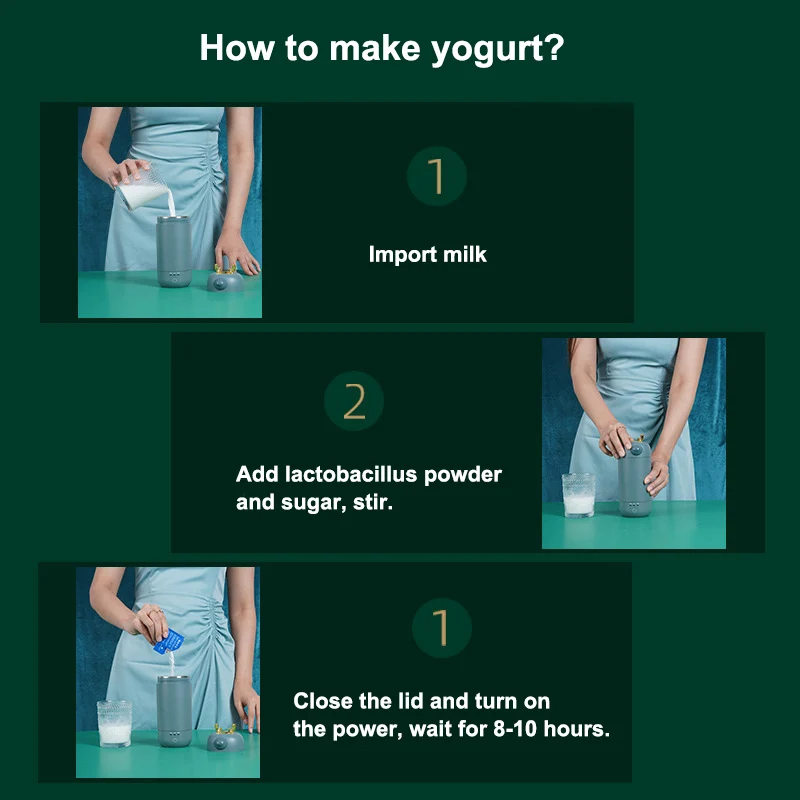 How to make yogurt?

1

Import milk

2

Add lactobacillus powder and sugar, stir.

1

Close the lid and turn on the power, wait for 8-10 hours.