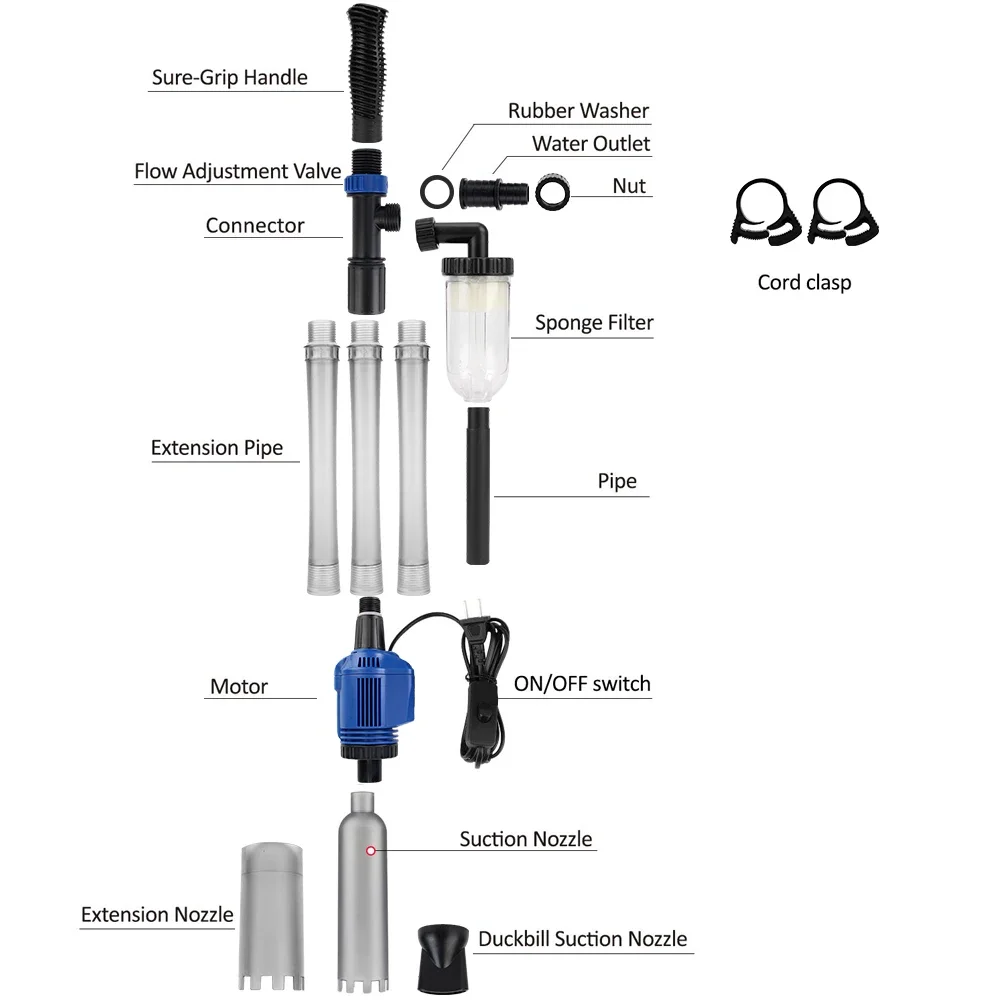 Sure-Grip Handle

Rubber Washer

Water Outlet

Flow Adjustment Valve

Nut

Connector

Cord clasp

Sponge Filter

Extension Pipe

Pipe

Motor

ON/OFF switch

Suction Nozzle

Extension Nozzle

Duckbill Suction Nozzle