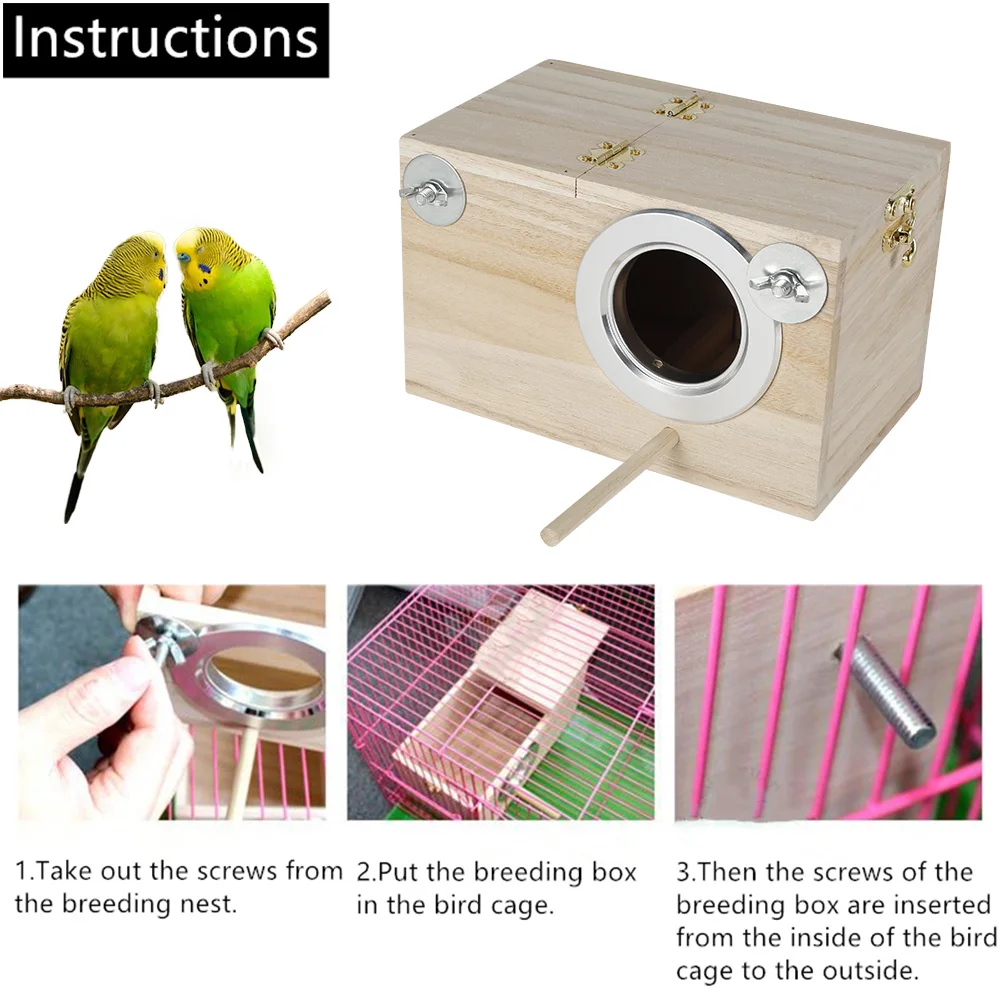 Instructions

1.Take out the screws from the breeding nest.

2.Put the breeding box in the bird cage.

3.Then the screws of the breeding box are inserted from the inside of the bird cage to the outside.