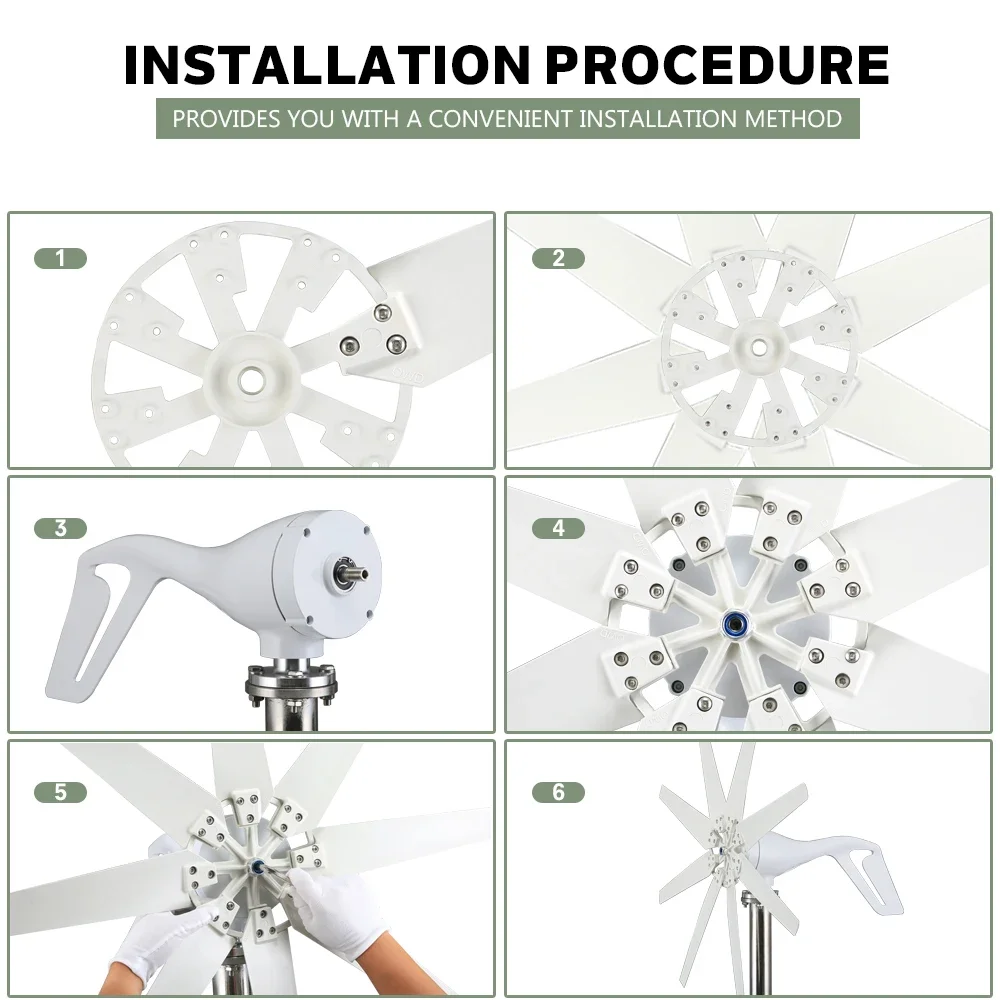 INSTALLATION PROCEDURE
PROVIDES YOU WITH A CONVENIENT INSTALLATION METHOD

1

2

3

4

5

6