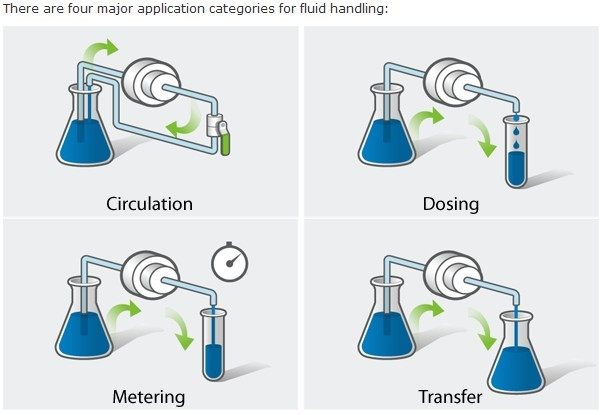 There are four major application categories for fluid handling:

Circulation

Dosing

Metering

Transfer