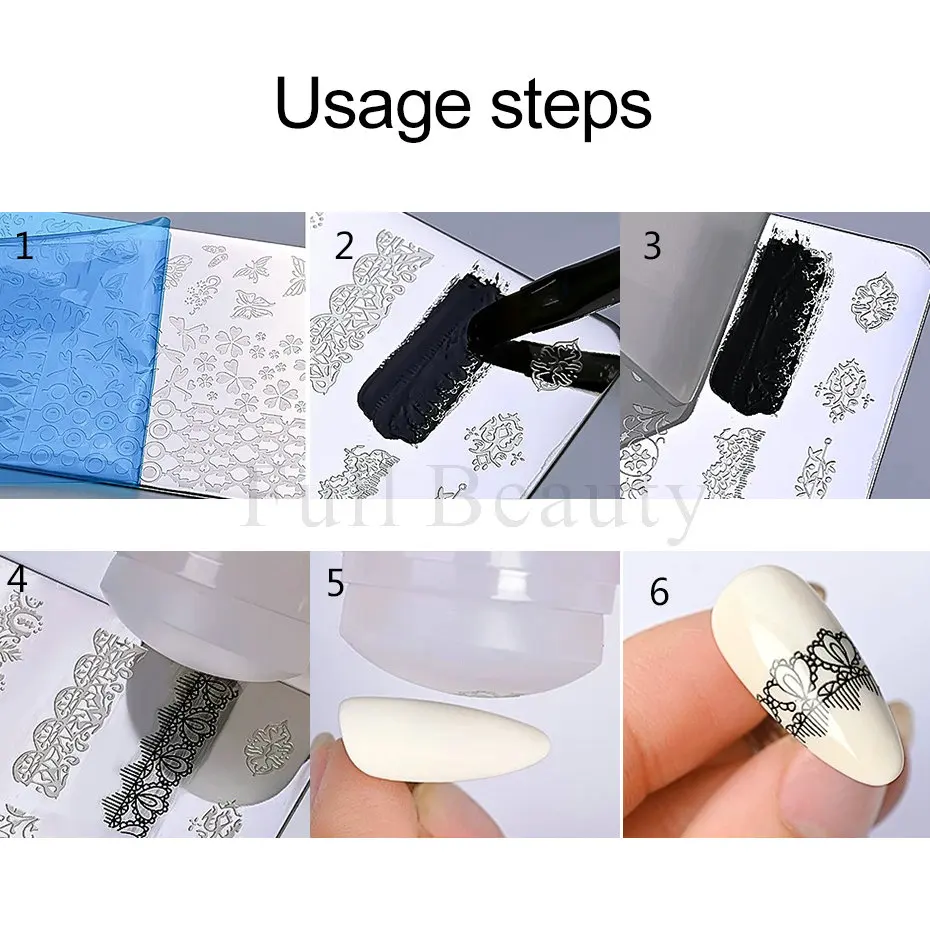 Usage steps

1

2

3

Full Beauty

4

5

6